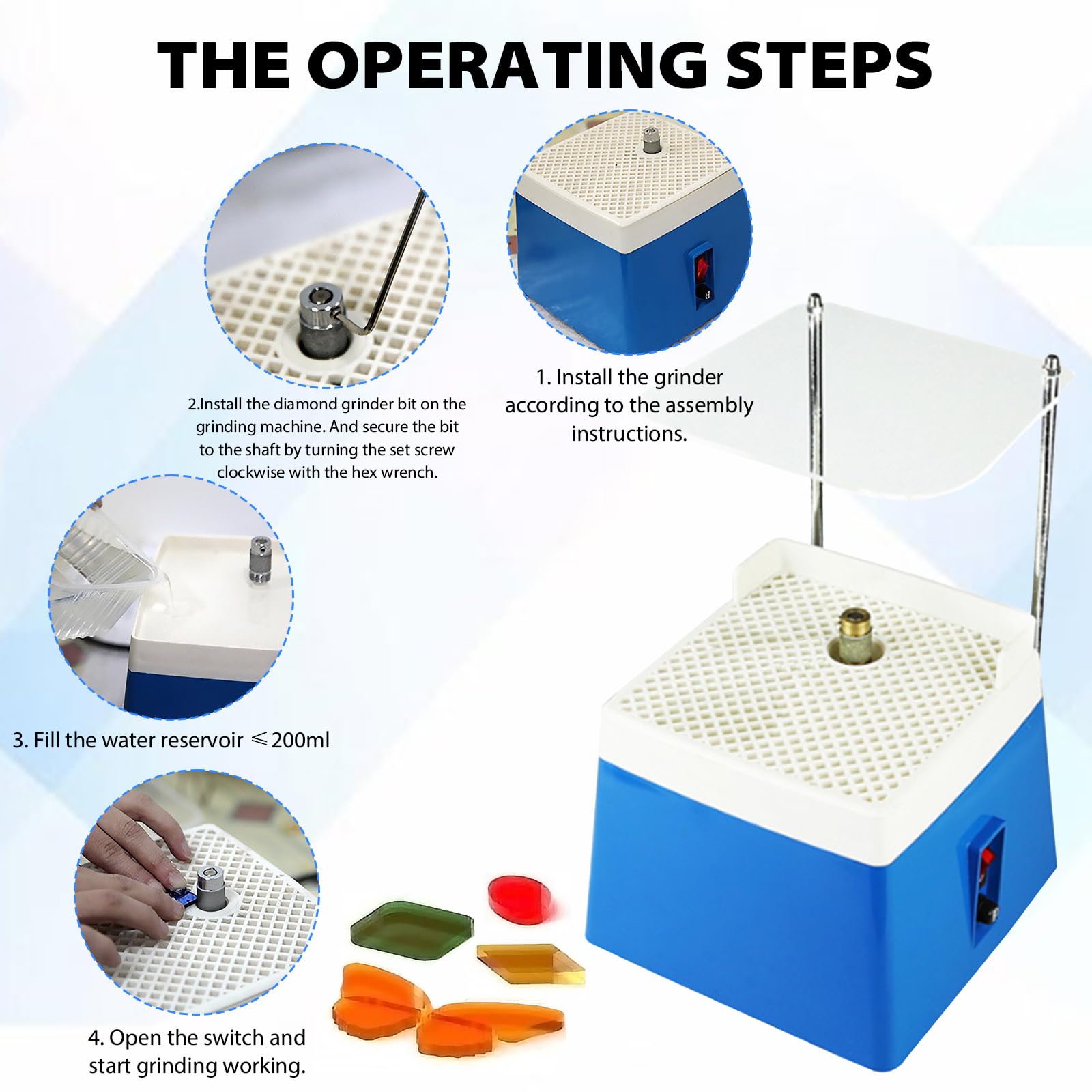 THE OPERATING STEPS

2.Install the diamond grinder bit on the grinding machine. And secure the bit to the shaft by turning the set screw clockwise with the hex wrench.

1. Install the grinder according to the assembly instructions.

3. Fill the water reservoir ≤200ml

4. Open the switch and start grinding working.