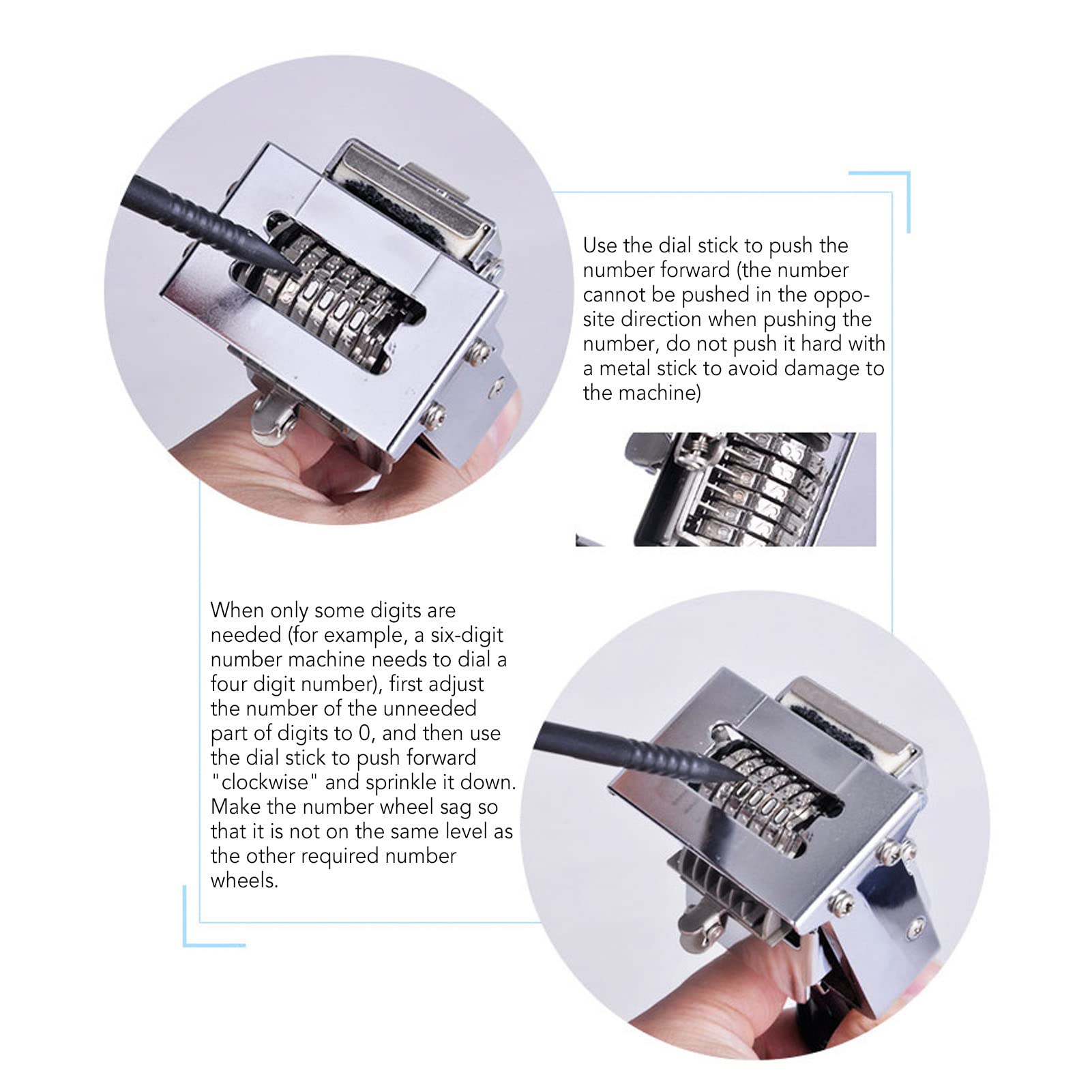 Use the dial stick to push the number forward (the number cannot be pushed in the opposite direction when pushing the number, do not push it hard with a metal stick to avoid damage to the machine)

When only some digits are needed (for example, a six-digit number machine needs to dial a four digit number), first adjust the number of the unneeded part of digits to 0, and then use the dial stick to push forward "clockwise" and sprinkle it down. Make the number wheel sag so that it is not on the same level as the other required number wheels.