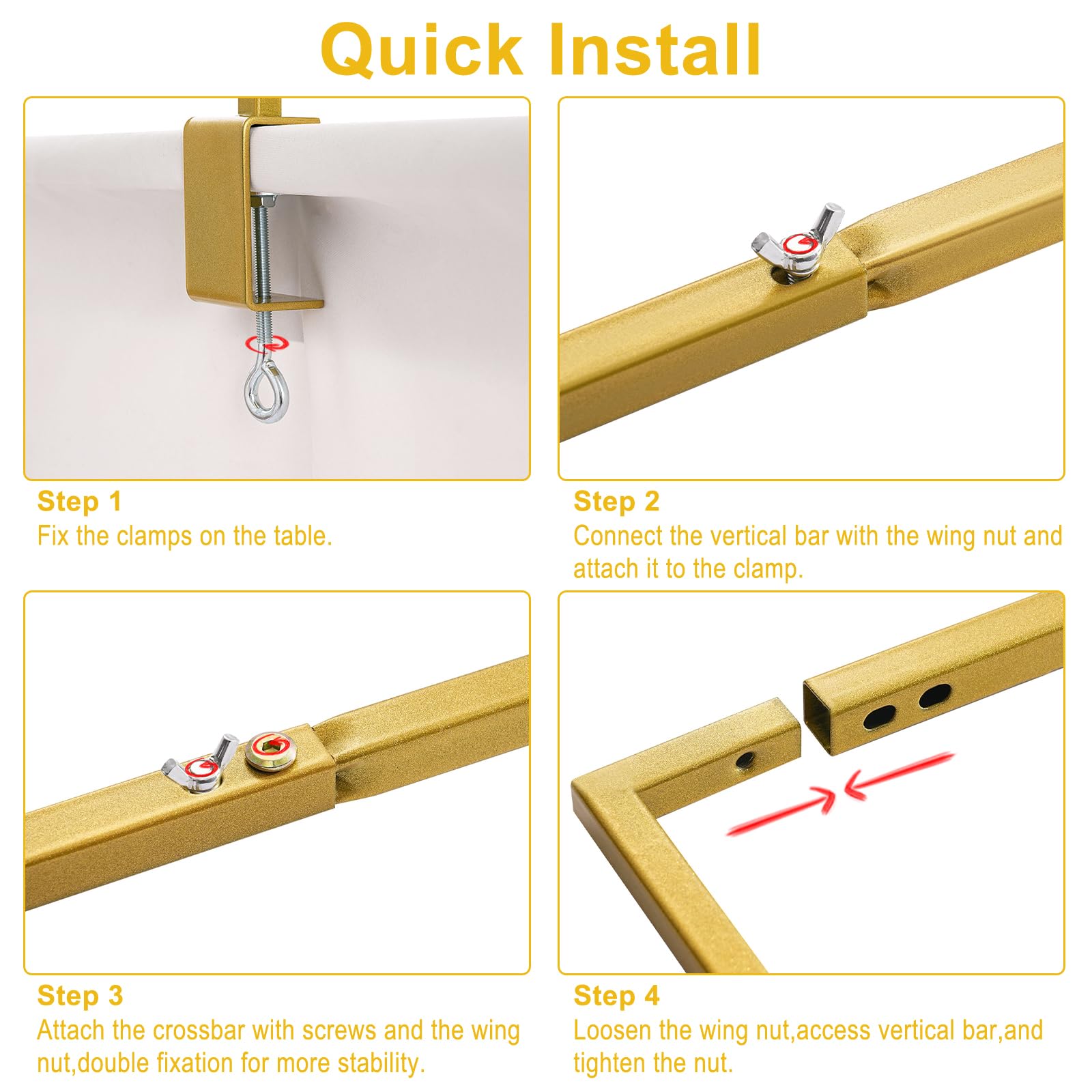 Quick Install

Step 1
Fix the clamps on the table.

Step 2
Connect the vertical bar with the wing nut and attach it to the clamp.

Step 3
Attach the crossbar with screws and the wing nut,double fixation for more stability.

Step 4
Loosen the wing nut,access vertical bar,and tighten the nut.