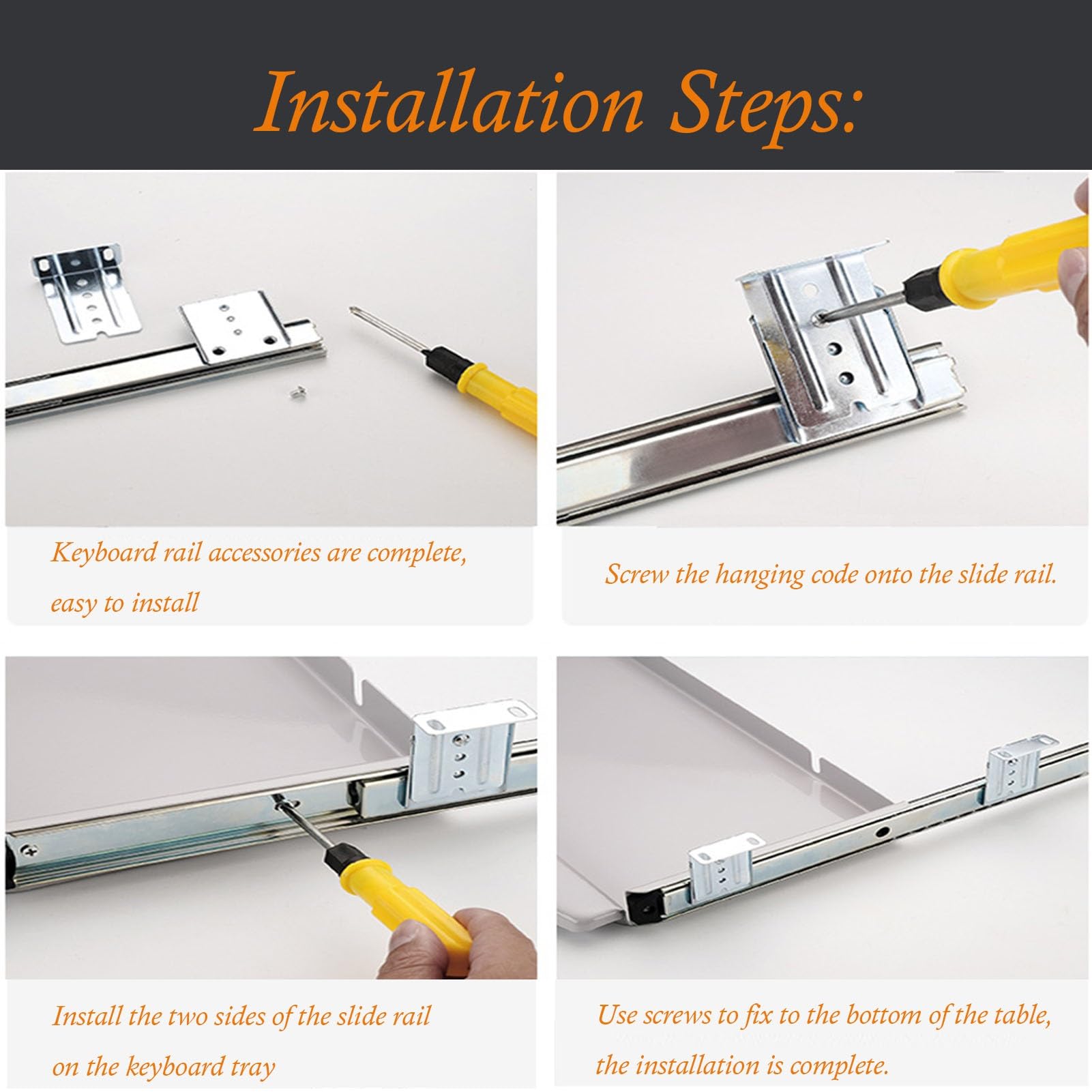 Installation Steps:

Keyboard rail accessories are complete, easy to install

Screw the hanging code onto the slide rail.

Install the two sides of the slide rail on the keyboard tray

Use screws to fix to the bottom of the table, the installation is complete.