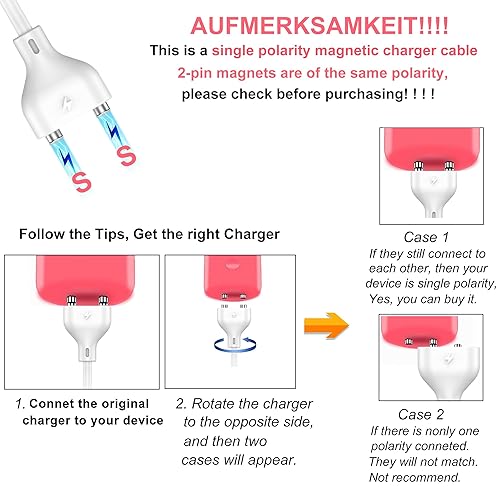 AUFMERKSAMKEIT!!!!
This is a single polarity magnetic charger cable
2-pin magnets are of the same polarity,
please check before purchasing! ! ! !

S
S

Follow the Tips, Get the right Charger

1. Connet the original charger to your device

2. Rotate the charger to the opposite side, and then two cases will appear.

Case 1
If they still connect to each other, then your device is single polarity, Yes, you can buy it.

Case 2
If there is nonly one polarity conneted. They will not match. Not recommend.