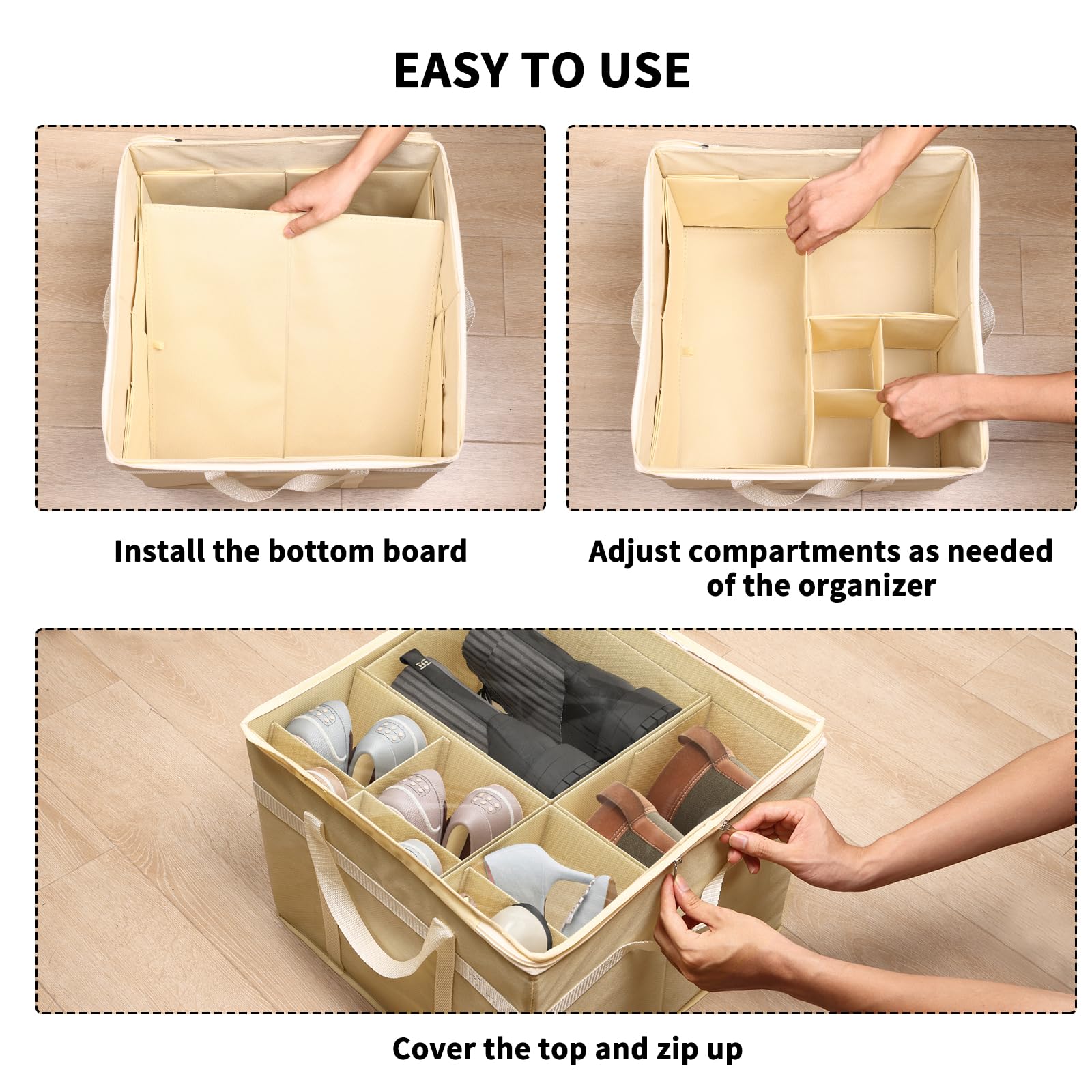 EASY TO USE

Install the bottom board

Adjust compartments as needed of the organizer

Cover the top and zip up