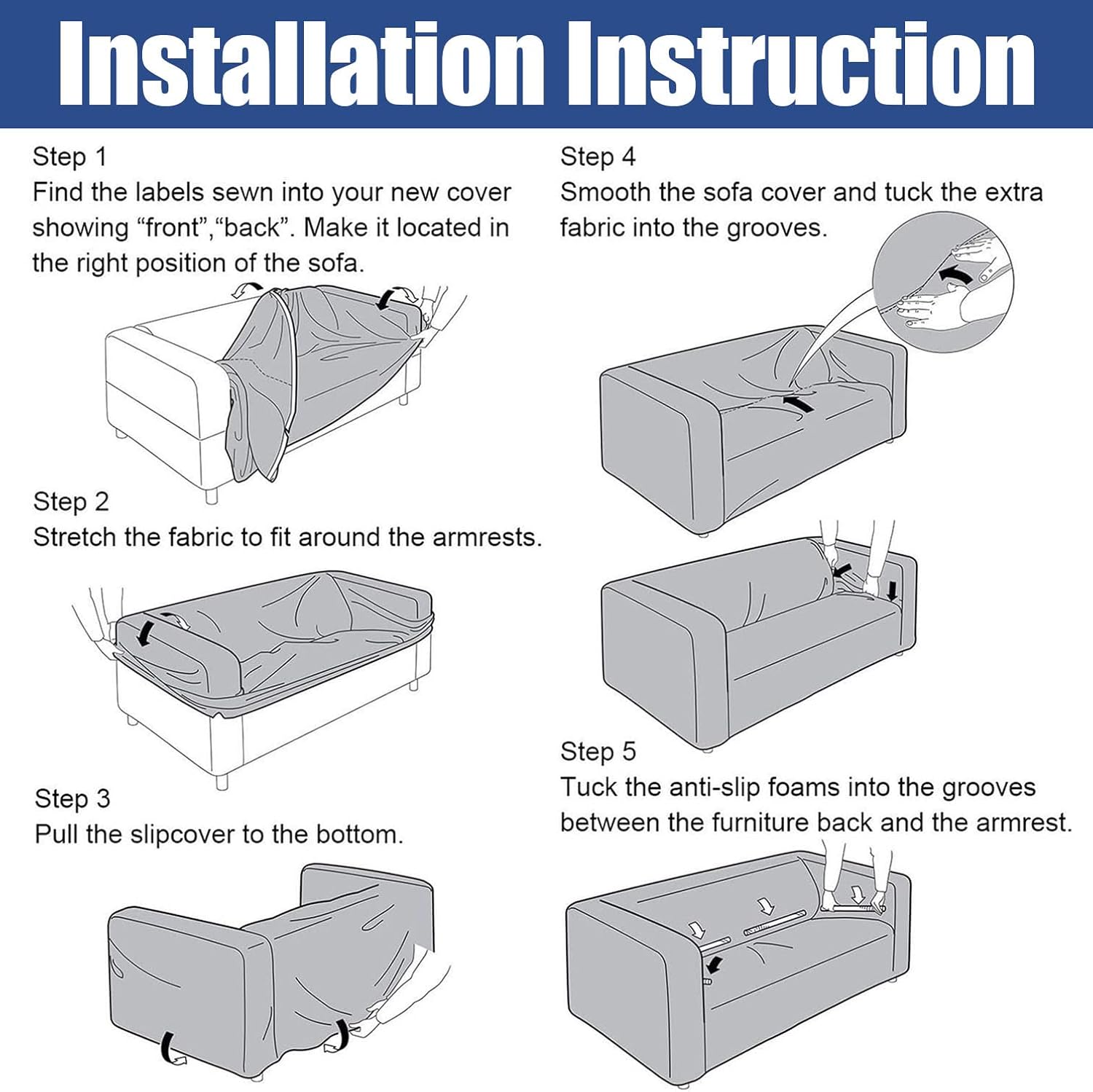 Installation Instruction

Step 1
Find the labels sewn into your new cover showing “front”,“back”. Make it located in the right position of the sofa.

Step 2
Stretch the fabric to fit around the armrests.

Step 3
Pull the slipcover to the bottom.

Step 4
Smooth the sofa cover and tuck the extra fabric into the grooves.

Step 5
Tuck the anti-slip foams into the grooves between the furniture back and the armrest.