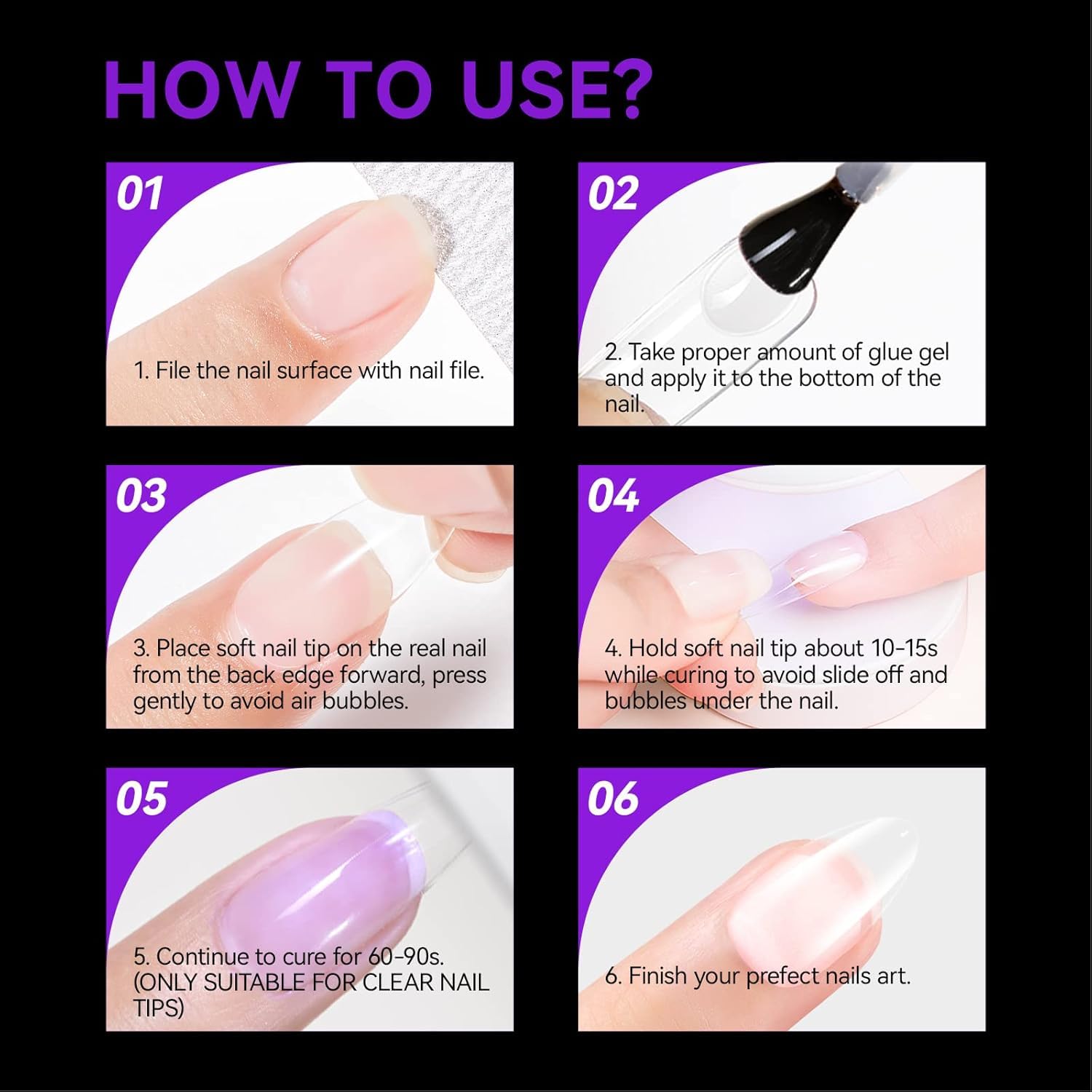 HOW TO USE?

01

1. File the nail surface with nail file.

02

2. Take proper amount of glue gel and apply it to the bottom of the nail.

03

3. Place soft nail tip on the real nail from the back edge forward, press gently to avoid air bubbles.

04

4. Hold soft nail tip about 10-15s while curing to avoid slide off and bubbles under the nail.

05

5. Continue to cure for 60-90s. (ONLY SUITABLE FOR CLEAR NAIL TIPS)

06

6. Finish your prefect nails art.