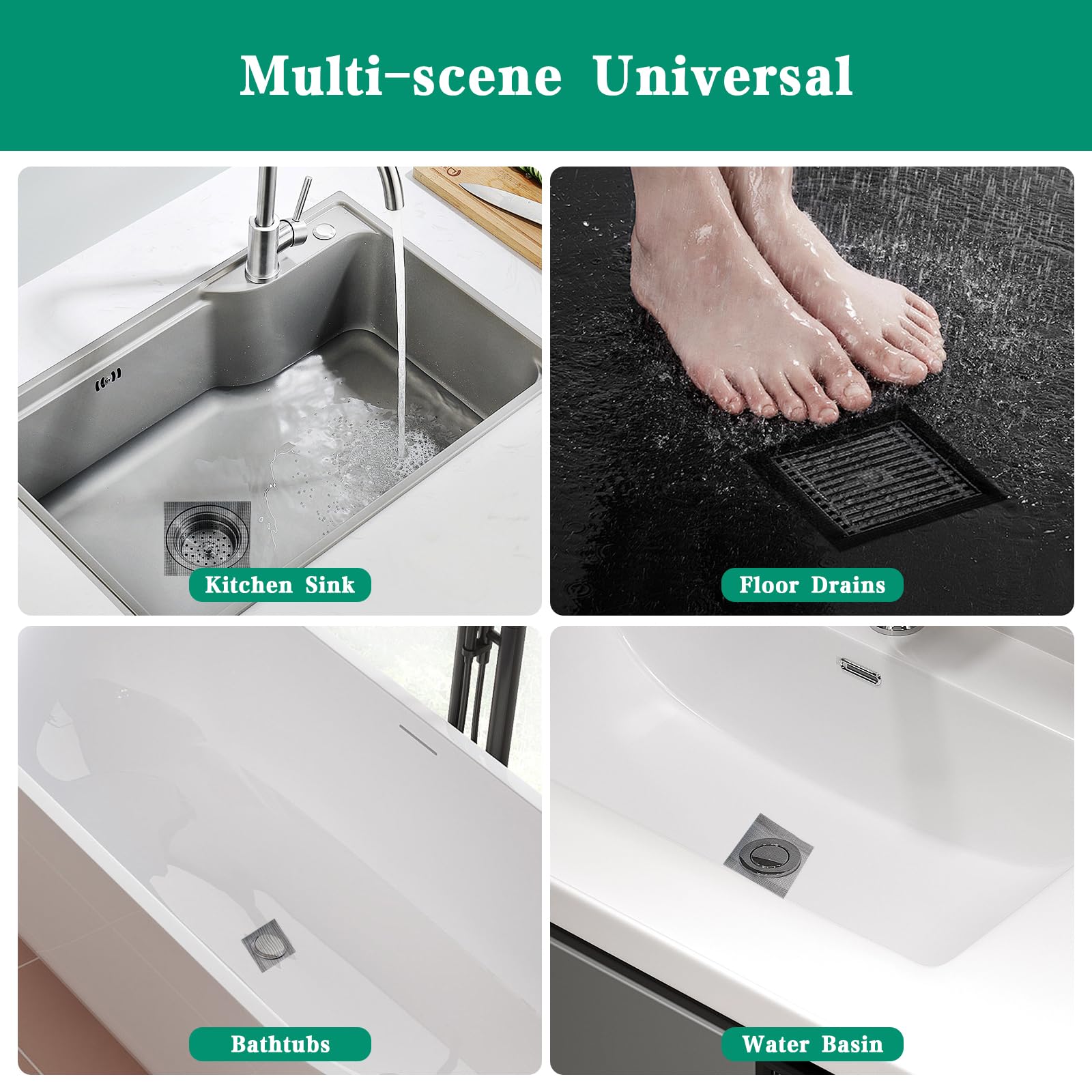 Multi-scene Universal

Kitchen Sink

Floor Drains

Bathtubs

Water Basin