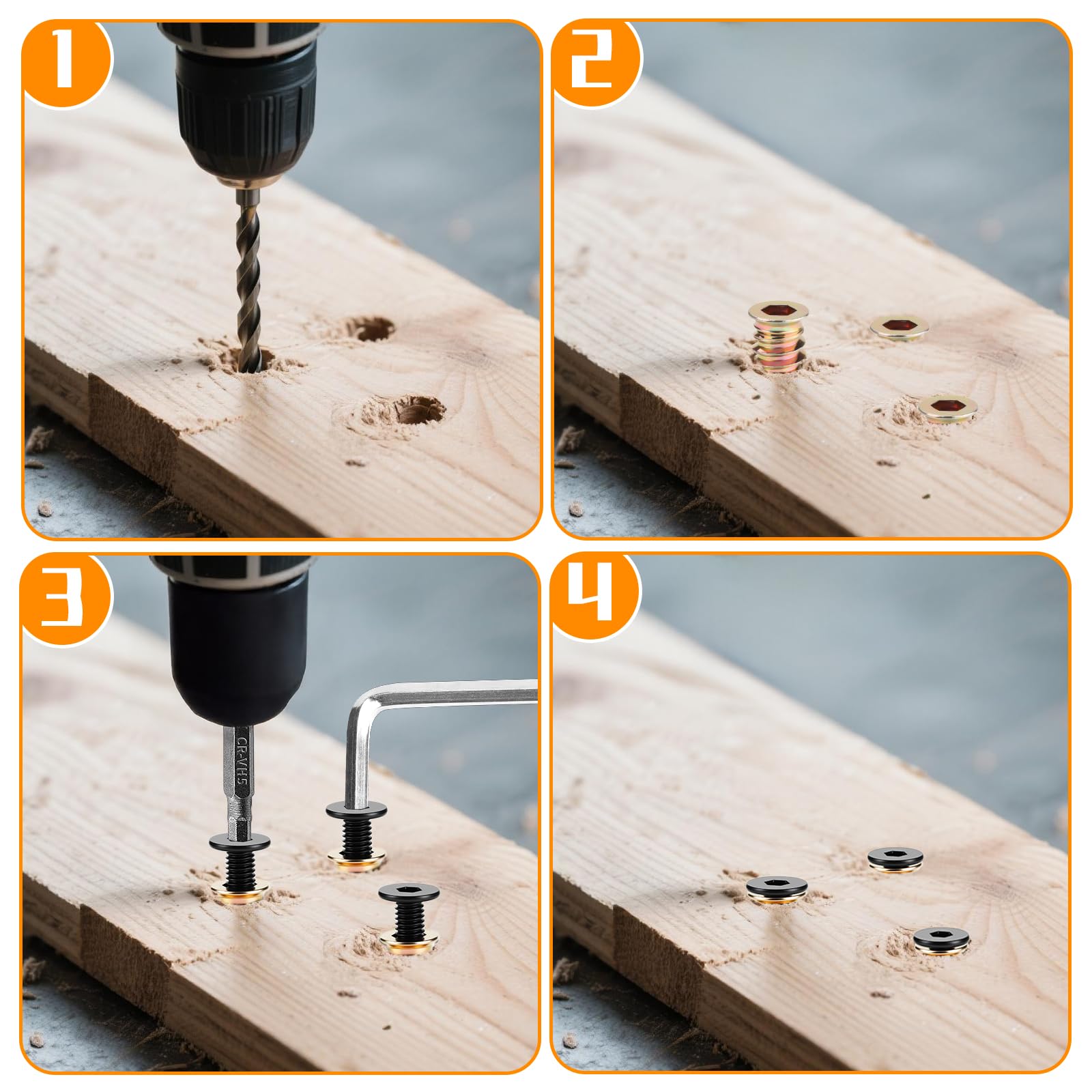 1

2

3

CR-V H5

4