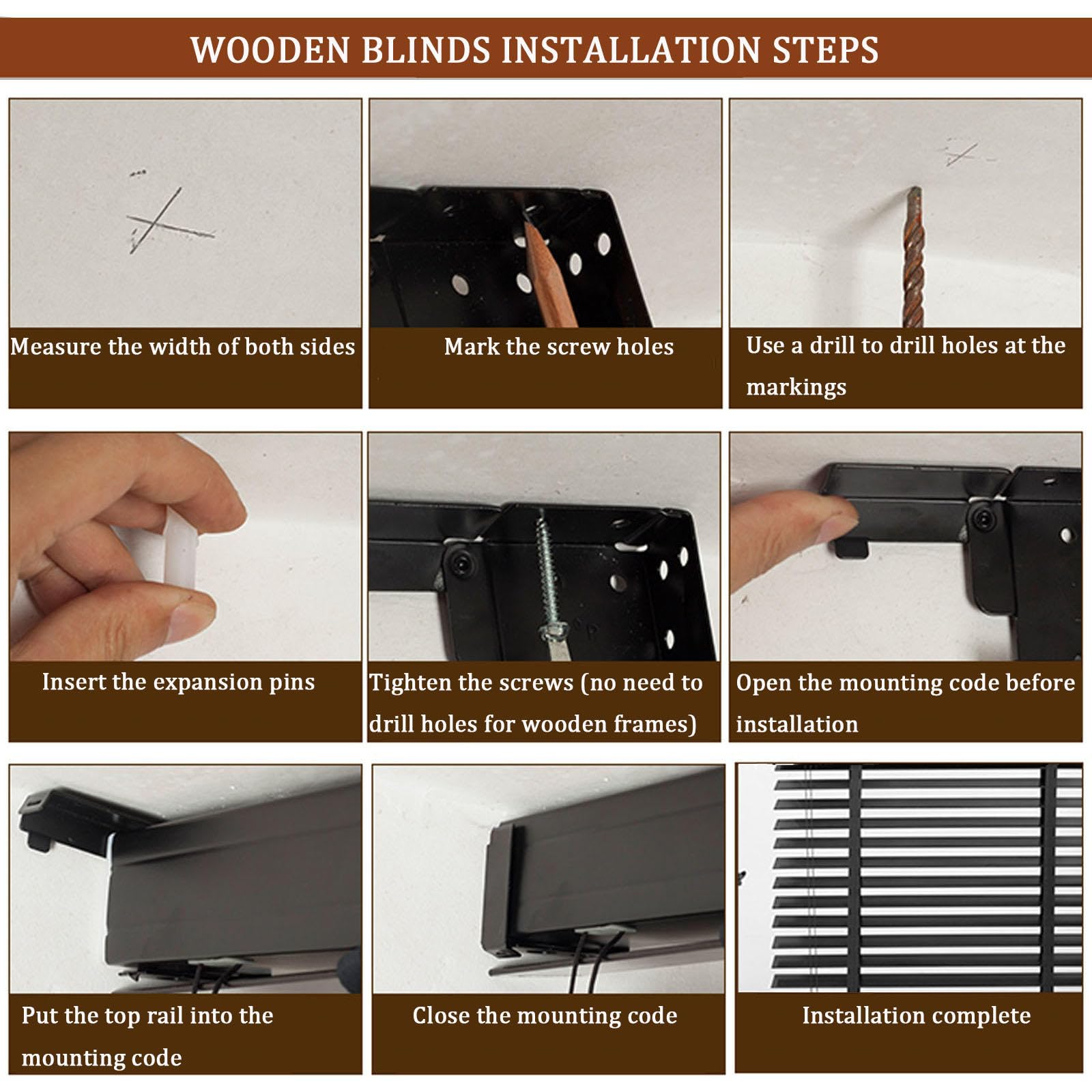 WOODEN BLINDS INSTALLATION STEPS

Measure the width of both sides

Mark the screw holes

Use a drill to drill holes at the markings

Insert the expansion pins

Tighten the screws (no need to drill holes for wooden frames)

Open the mounting code before installation

Put the top rail into the mounting code

Close the mounting code

Installation complete