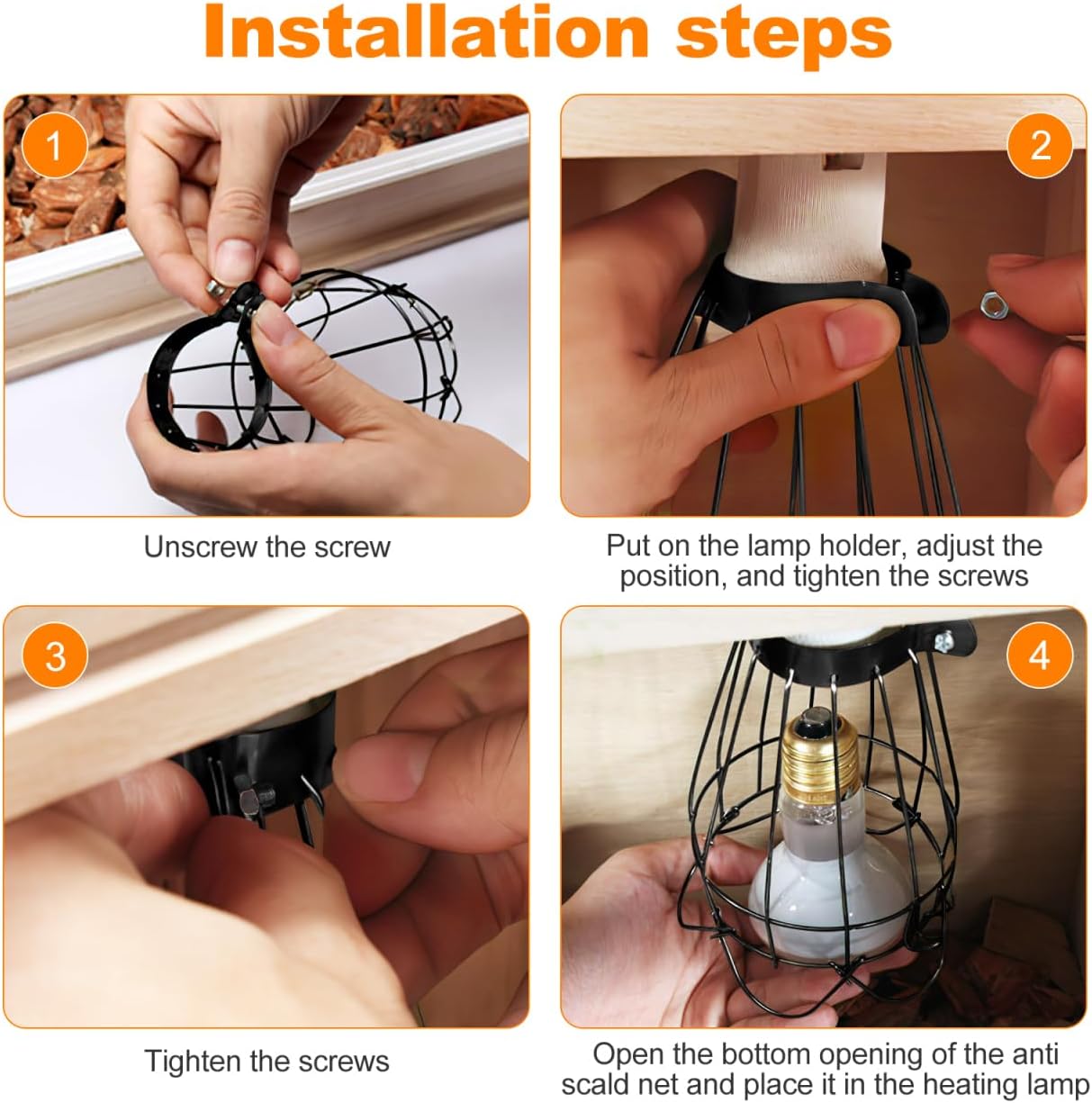 Installation steps

1

Unscrew the screw

2

Put on the lamp holder, adjust the position, and tighten the screws

3

Tighten the screws

4

Open the bottom opening of the anti scald net and place it in the heating lamp