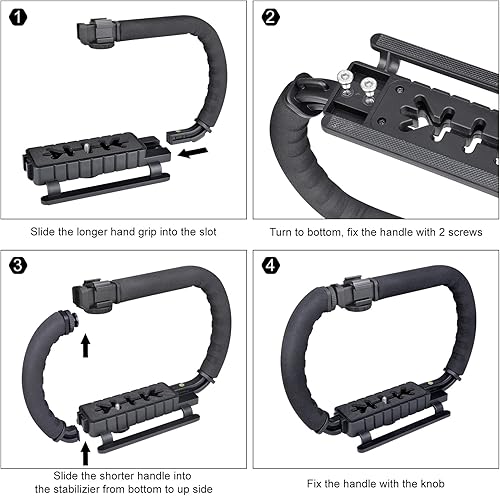 1

Slide the longer hand grip into the slot

2

Turn to bottom, fix the handle with 2 screws

3

Slide the shorter handle into the stabilizier from bottom to up side

4

Fix the handle with the knob