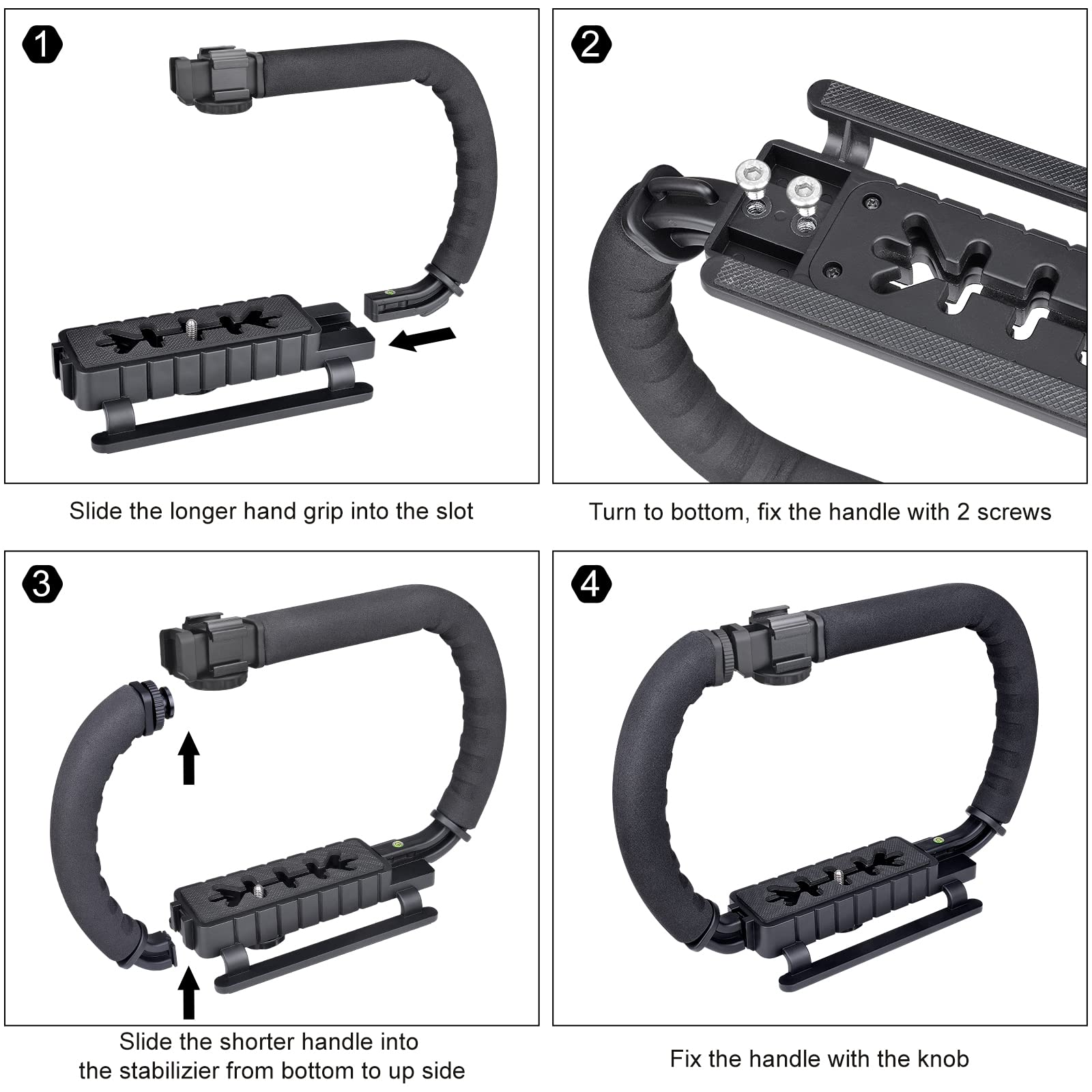 1

Slide the longer hand grip into the slot

2

Turn to bottom, fix the handle with 2 screws

3

Slide the shorter handle into the stabilizier from bottom to up side

4

Fix the handle with the knob