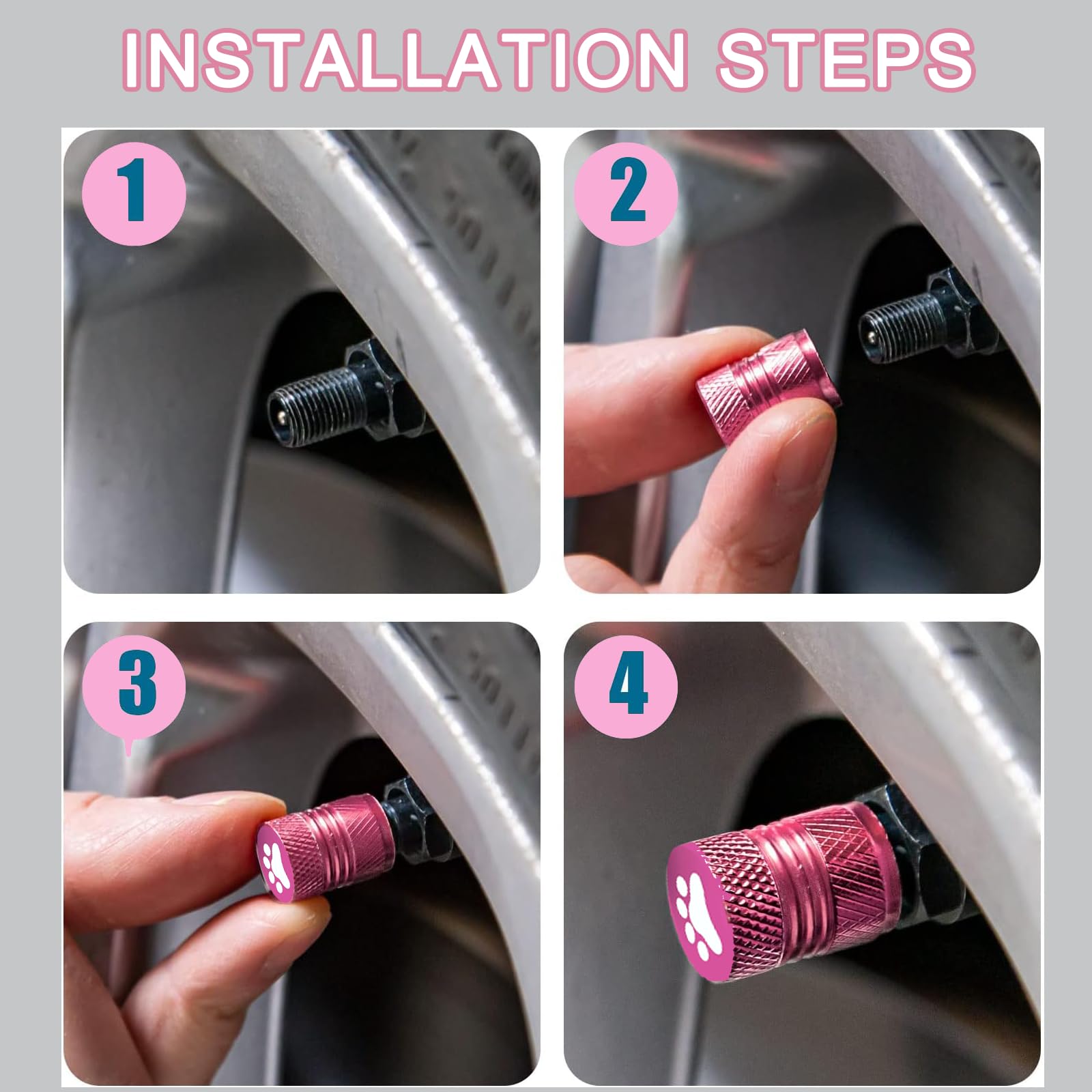 INSTALLATION STEPS

1

2

3

4