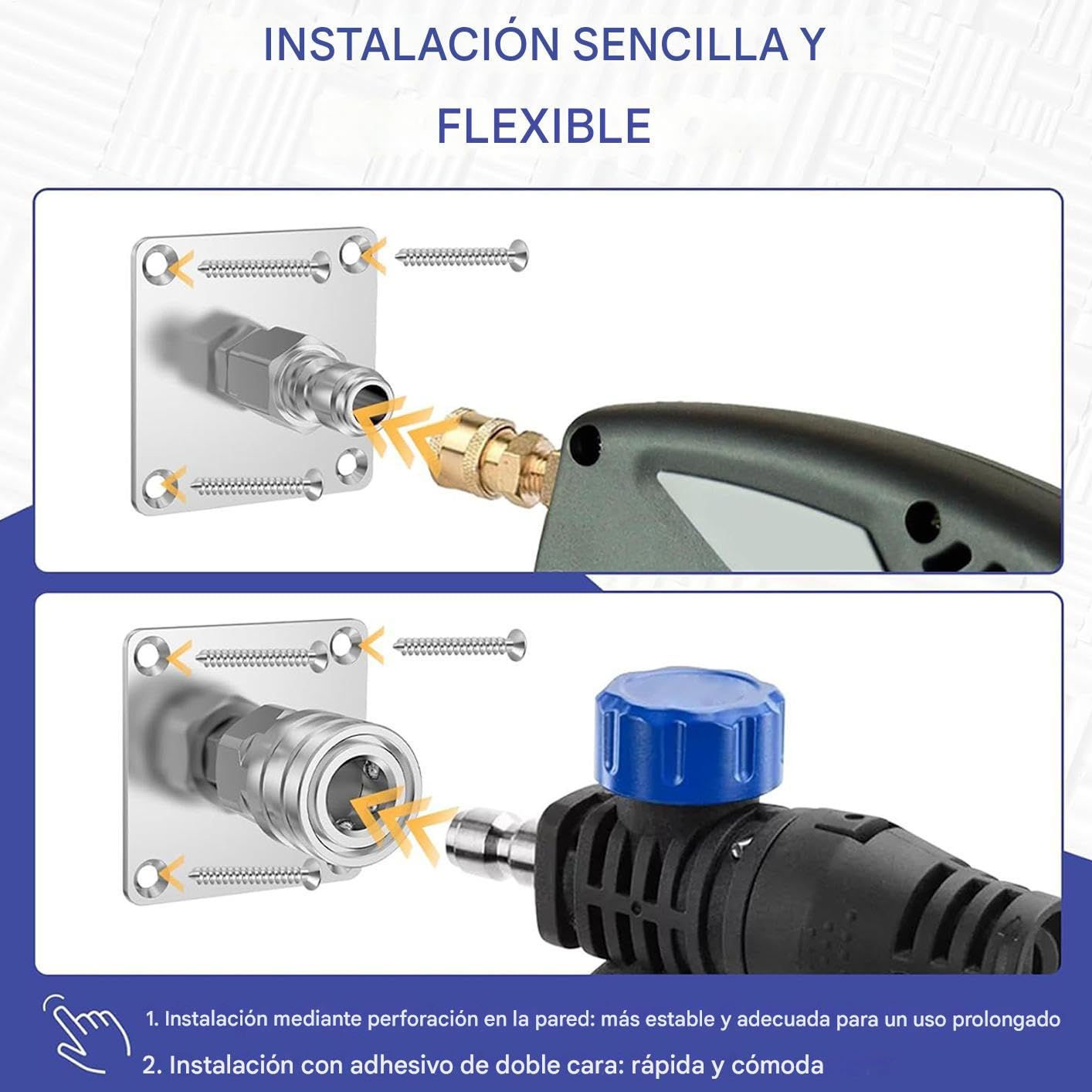 INSTALACIÓN SENCILLA Y FLEXIBLE

1. Instalación mediante perforación en la pared: más estable y adecuada para un uso prolongado

2. Instalación con adhesivo de doble cara: rápida y cómoda