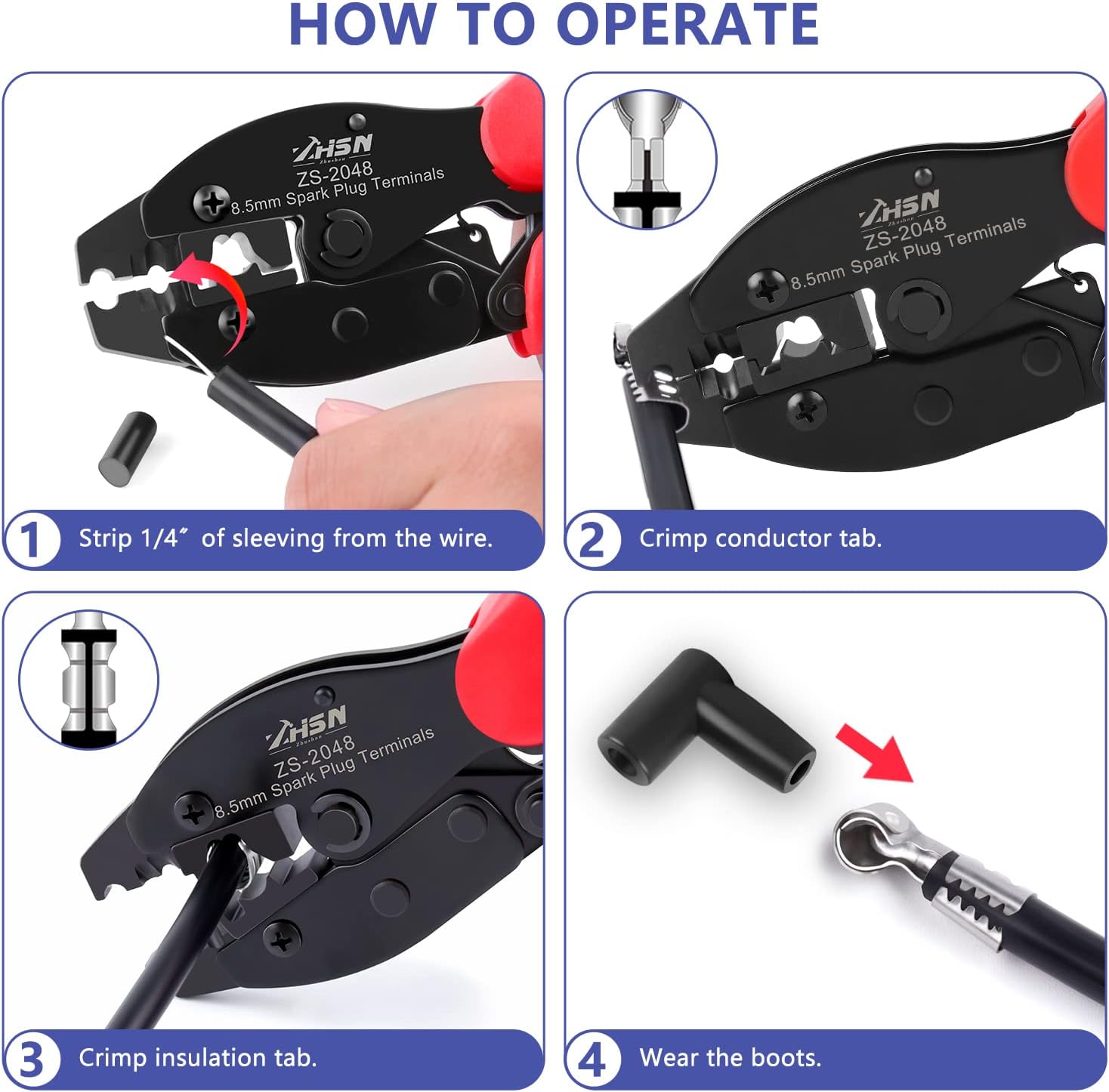 HOW TO OPERATE

ZHSN
Zhushan
ZS-2048
8.5mm Spark Plug Terminals

1 Strip 1/4″ of sleeving from the wire.

ZHSN
Zhushan
ZS-2048
8.5mm Spark Plug Terminals

2 Crimp conductor tab.

ZHSN
Zhushan
ZS-2048
8.5mm Spark Plug Terminals

3 Crimp insulation tab.

4 Wear the boots.