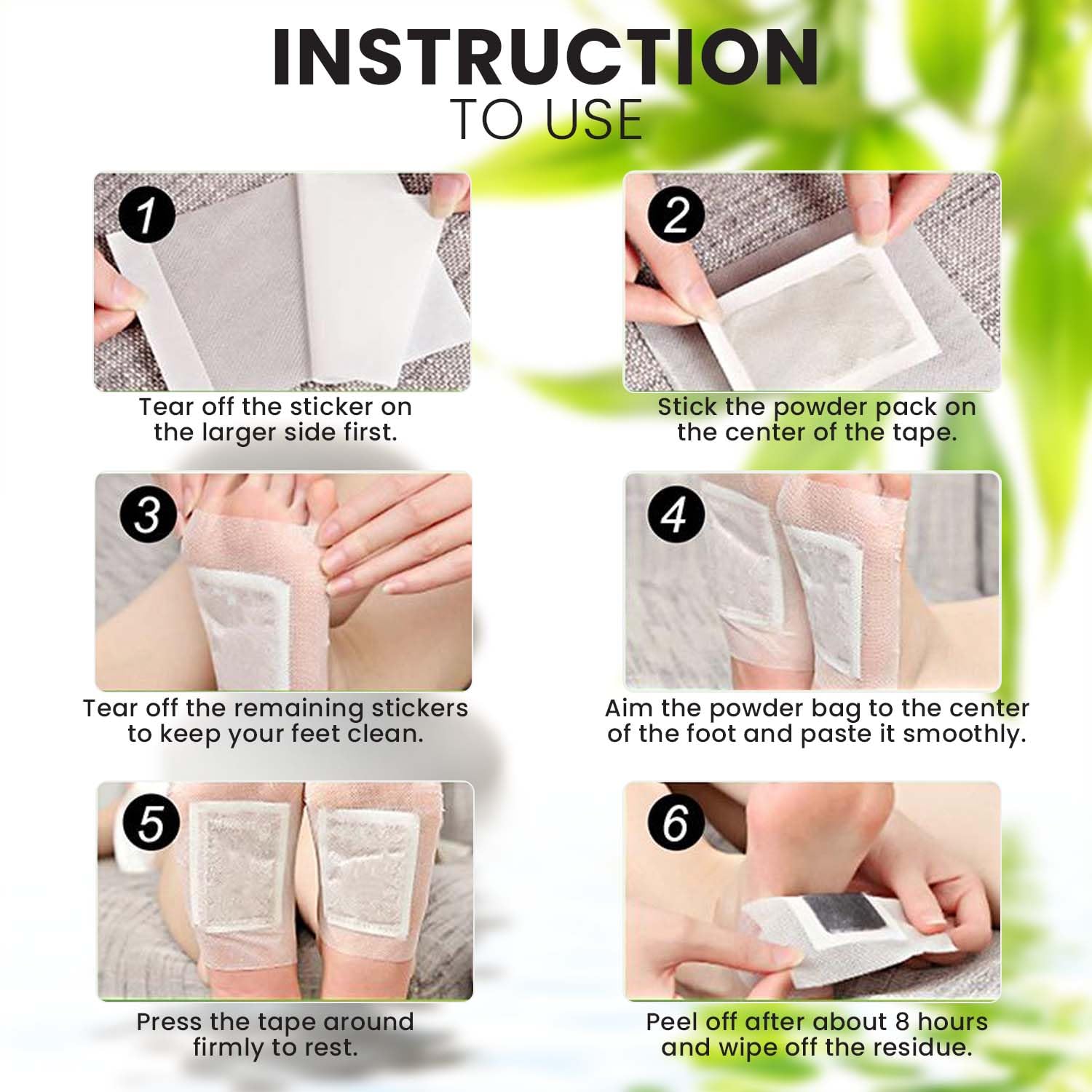 INSTRUCTION
TO USE

1

Tear off the sticker on the larger side first.

2

Stick the powder pack on the center of the tape.

3

Tear off the remaining stickers to keep your feet clean.

4

Aim the powder bag to the center of the foot and paste it smoothly.

5

Press the tape around firmly to rest.

6

Peel off after about 8 hours and wipe off the residue.