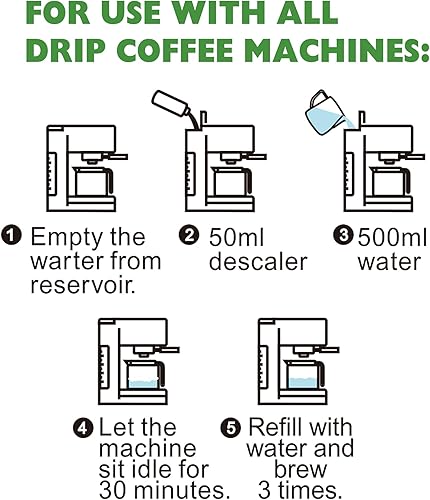 FOR USE WITH ALL DRIP COFFEE MACHINES:

1 Empty the warter from reservoir.

2 50ml descaler

3 500ml water

4 Let the machine sit idle for 30 minutes.

5 Refill with water and brew 3 times.