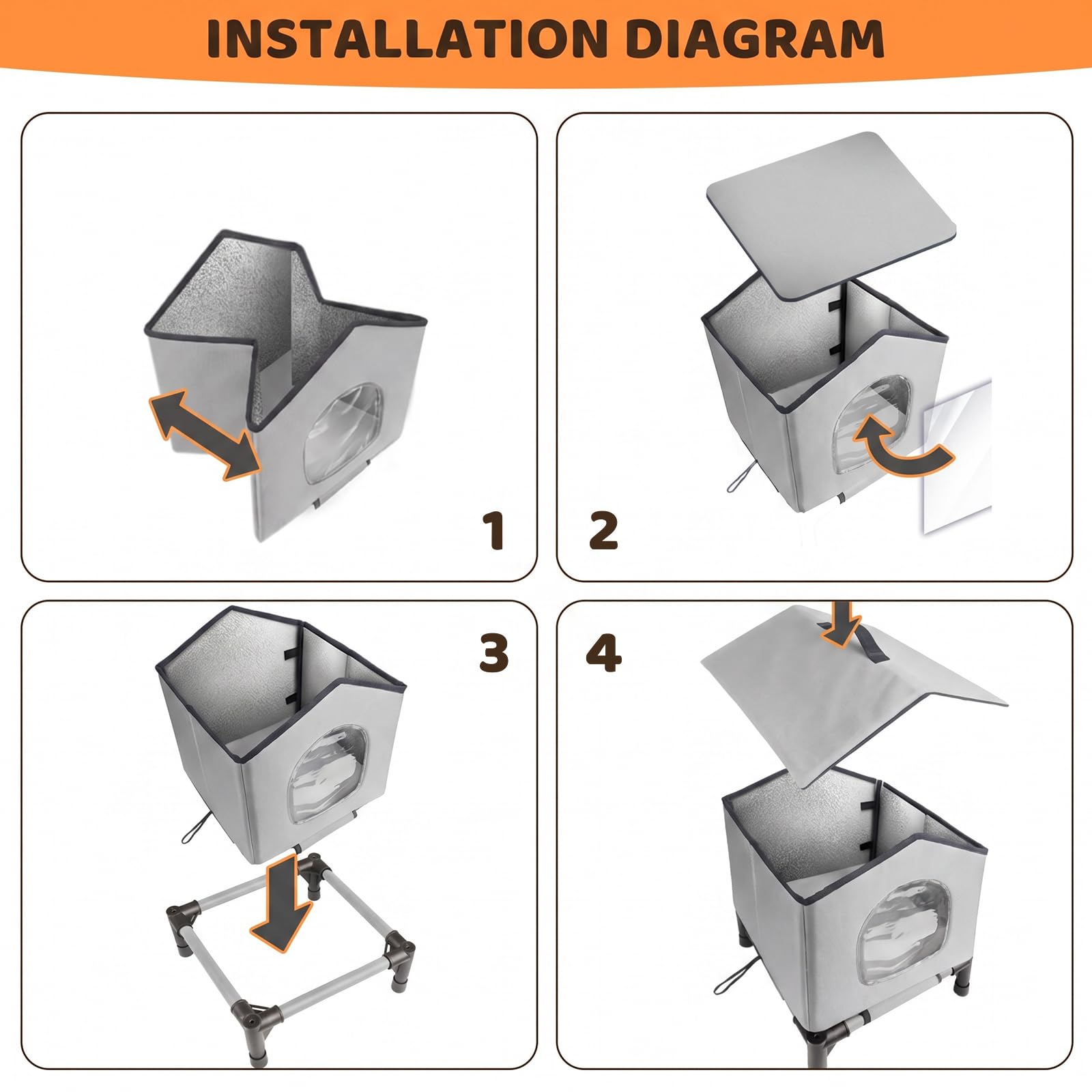 INSTALLATION DIAGRAM

1

2

3

4