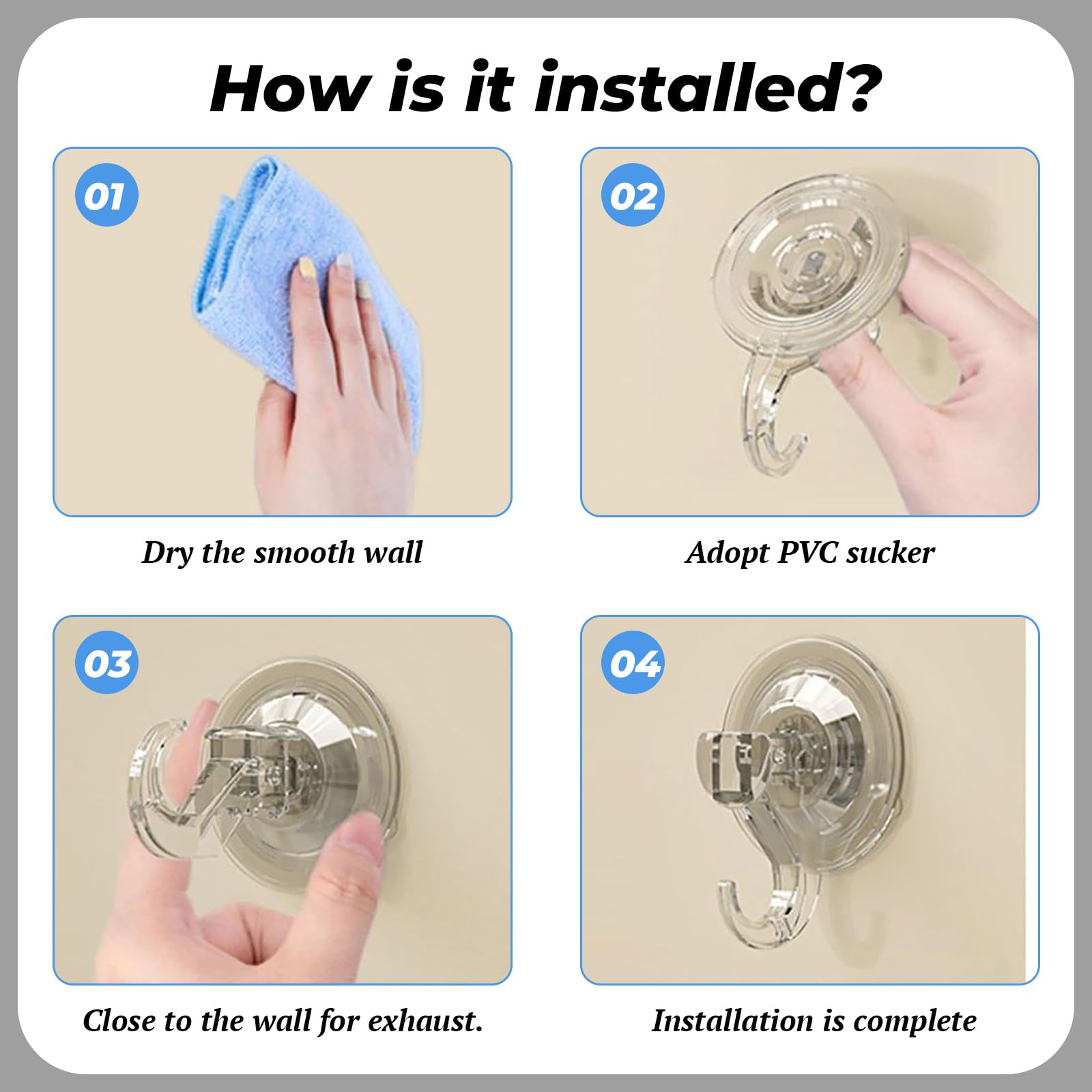 How is it installed?

01

Dry the smooth wall

02

Adopt PVC sucker

03

Close to the wall for exhaust.

04

Installation is complete