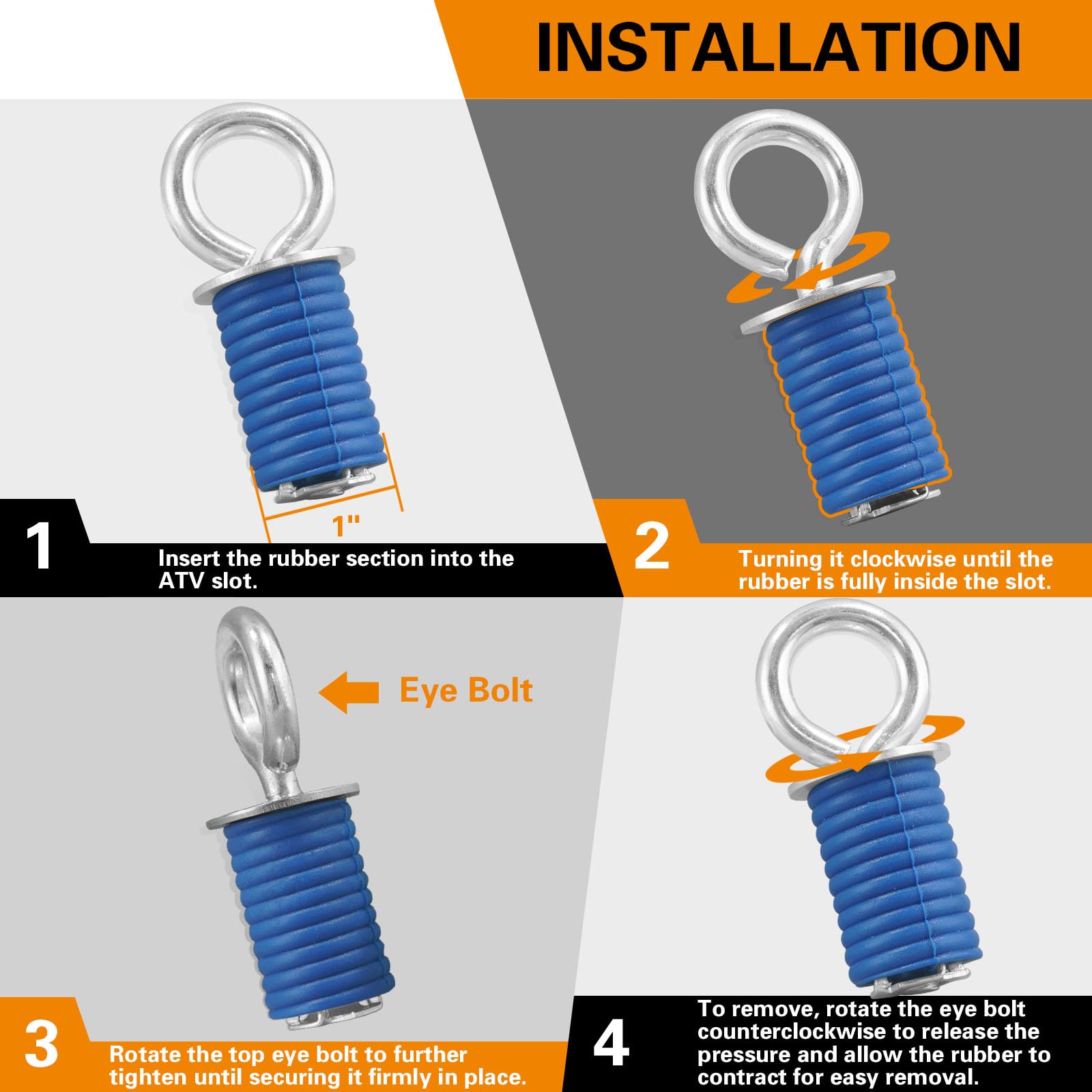 INSTALLATION

1"

1

Insert the rubber section into the ATV slot.

2

Turning it clockwise until the rubber is fully inside the slot.

Eye Bolt

3

Rotate the top eye bolt to further tighten until securing it firmly in place.

4

To remove, rotate the eye bolt counterclockwise to release the pressure and allow the rubber to contract for easy removal.