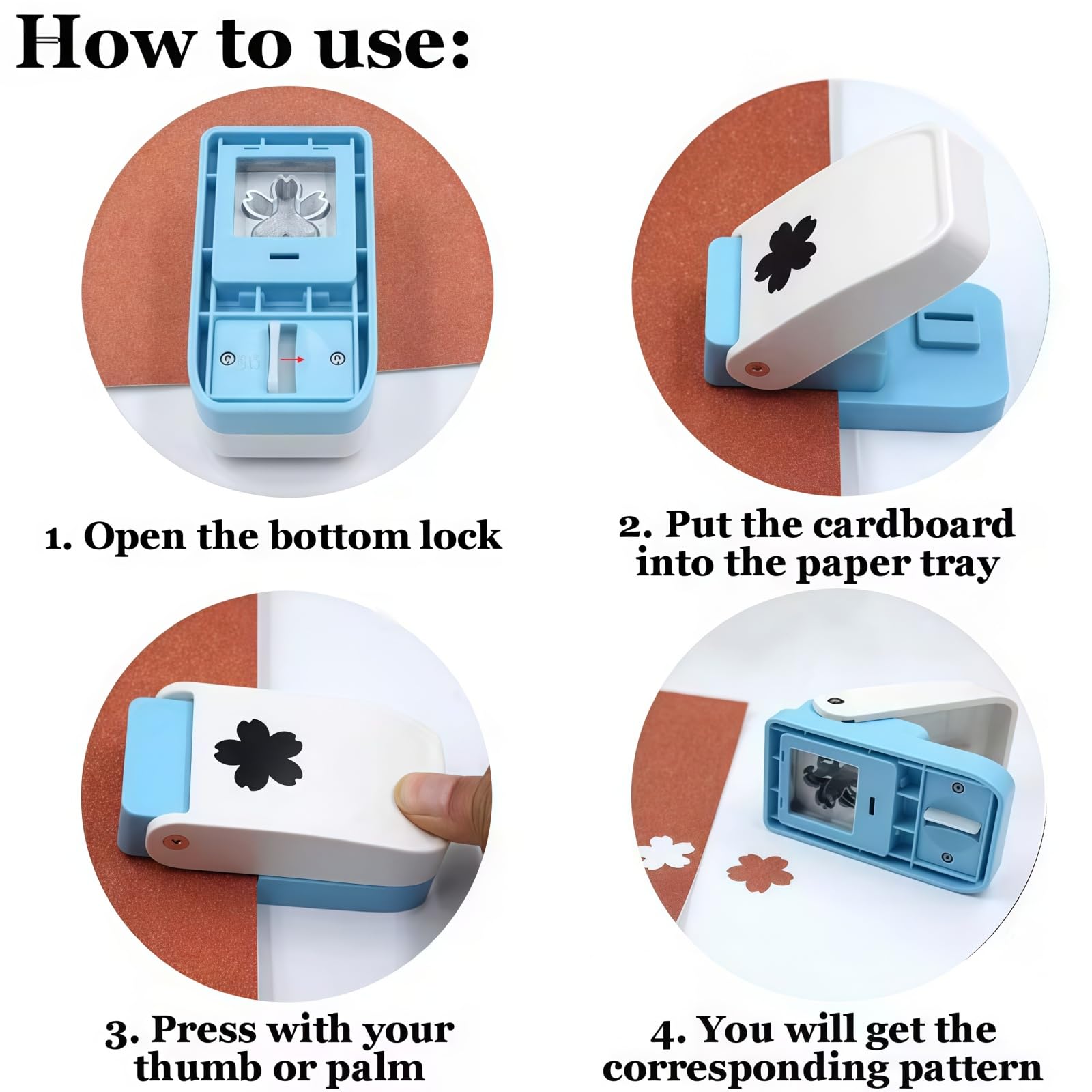 How to use:

1. Open the bottom lock

2. Put the cardboard into the paper tray

3. Press with your thumb or palm

4. You will get the corresponding pattern