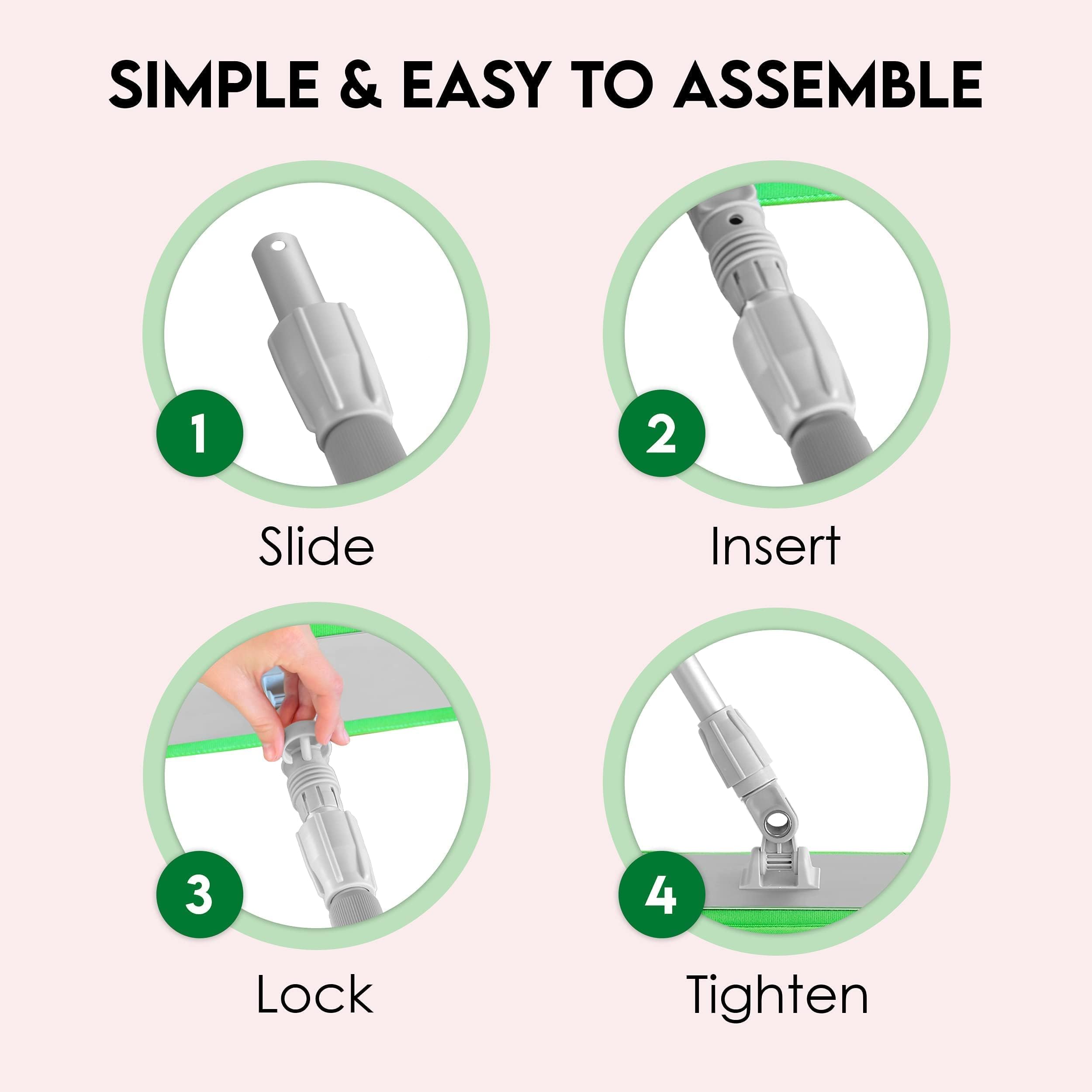 SIMPLE & EASY TO ASSEMBLE

1

Slide

2

Insert

3

Lock

4

Tighten