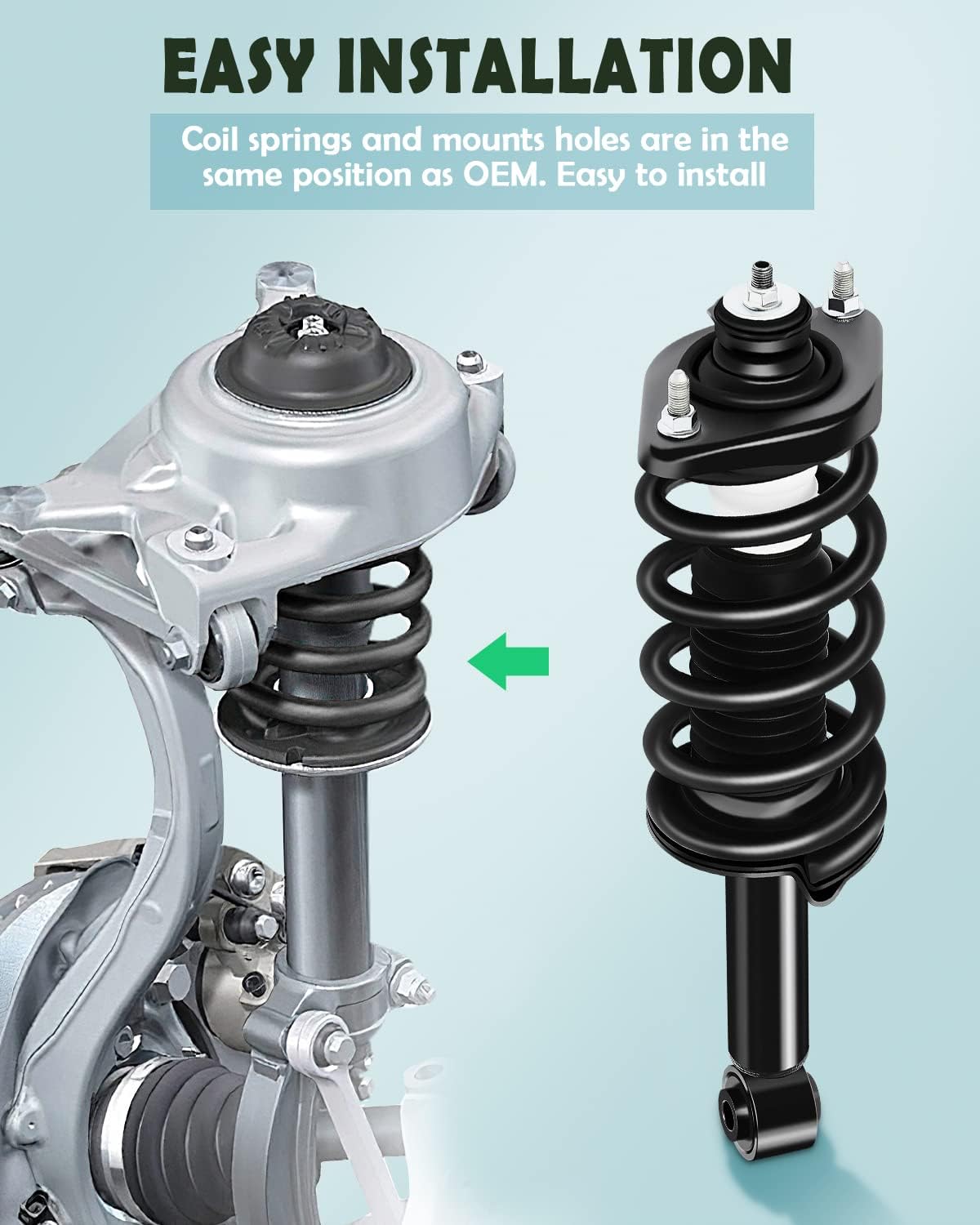 EASY INSTALLATION

Coil springs and mounts holes are in the same position as OEM. Easy to install