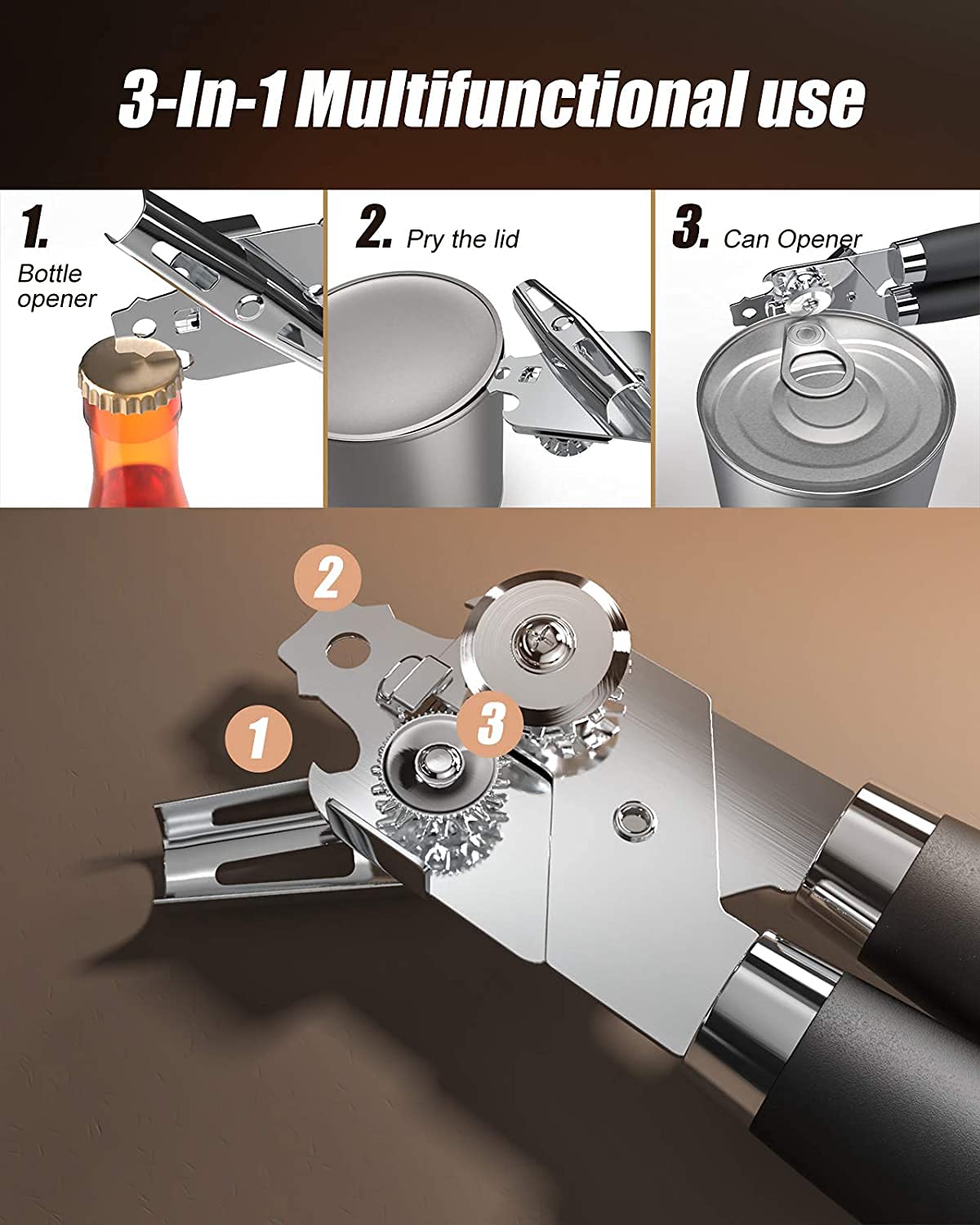 3-In-1 Multifunctional use

1. Bottle opener

2. Pry the lid

3. Can Opener

2

1

3