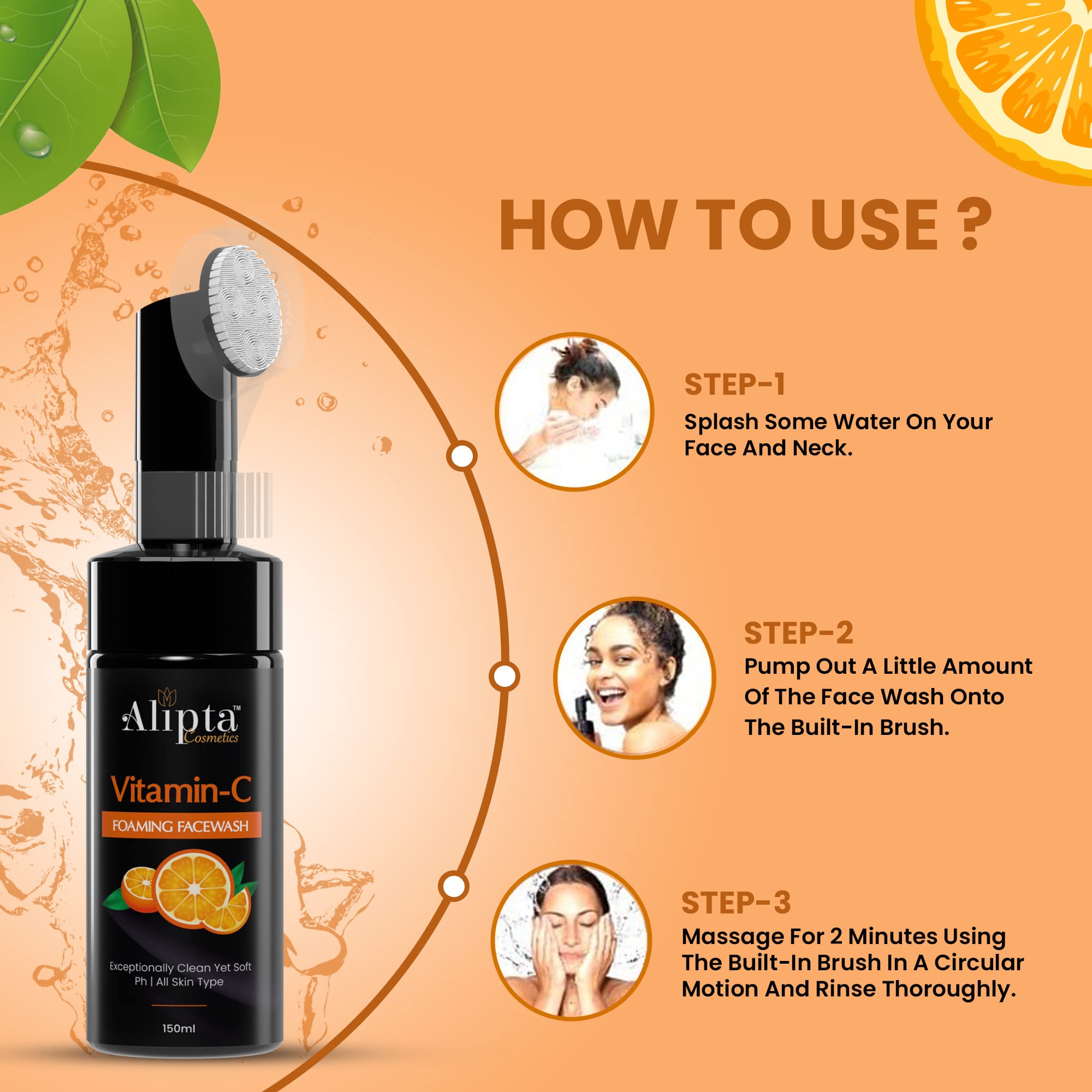 HOW TO USE ?

STEP-1
Splash Some Water On Your Face And Neck.

STEP-2
Pump Out A Little Amount Of The Face Wash Onto The Built-In Brush.

STEP-3
Massage For 2 Minutes Using The Built-In Brush In A Circular Motion And Rinse Thoroughly.

Alipta™
Cosmetics

Vitamin-C
FOAMING FACEWASH

Exceptionally Clean Yet Soft
Ph | All Skin Type

150ml