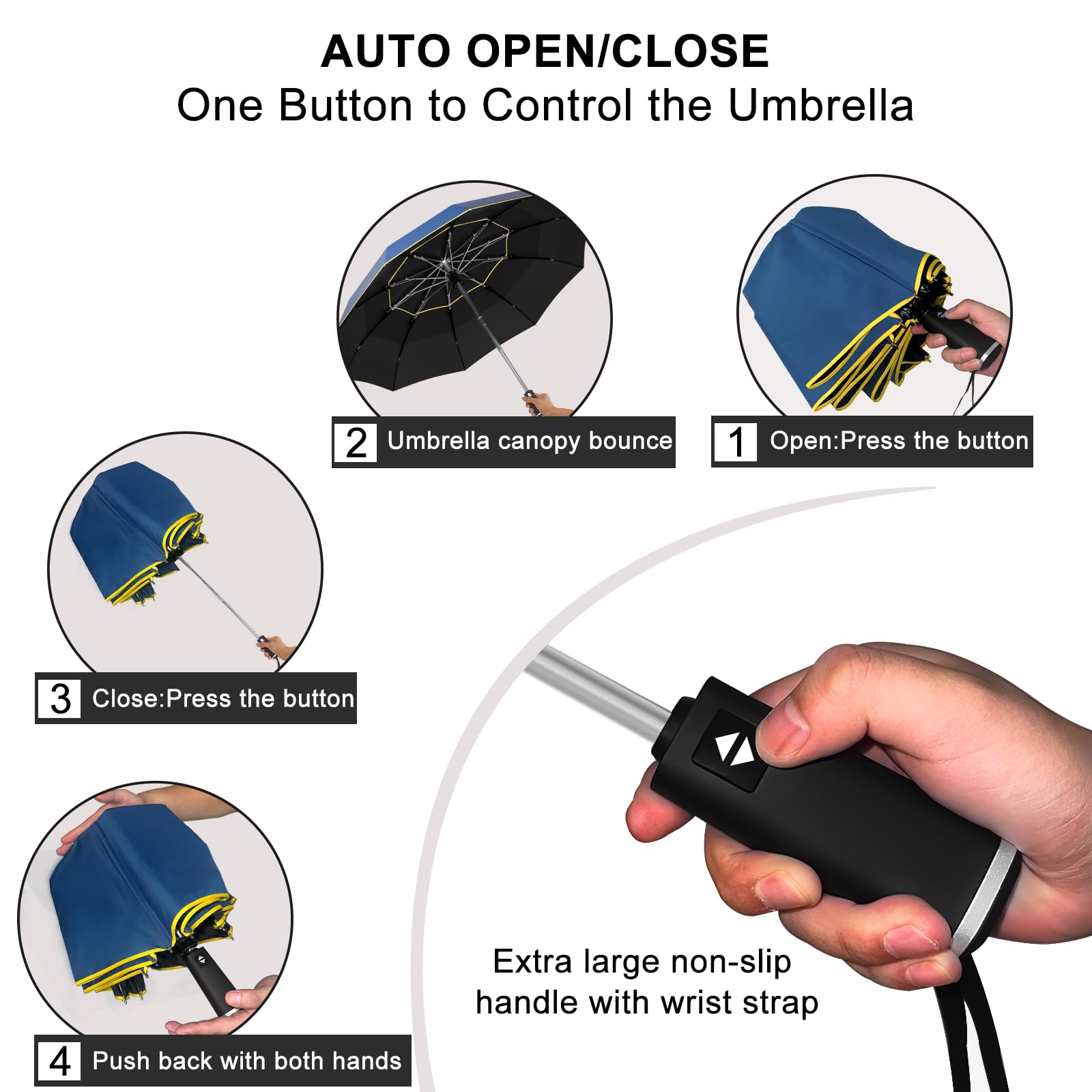 AUTO OPEN/CLOSE
One Button to Control the Umbrella

2 Umbrella canopy bounce

1 Open:Press the button

3 Close:Press the button

4 Push back with both hands

Extra large non-slip handle with wrist strap