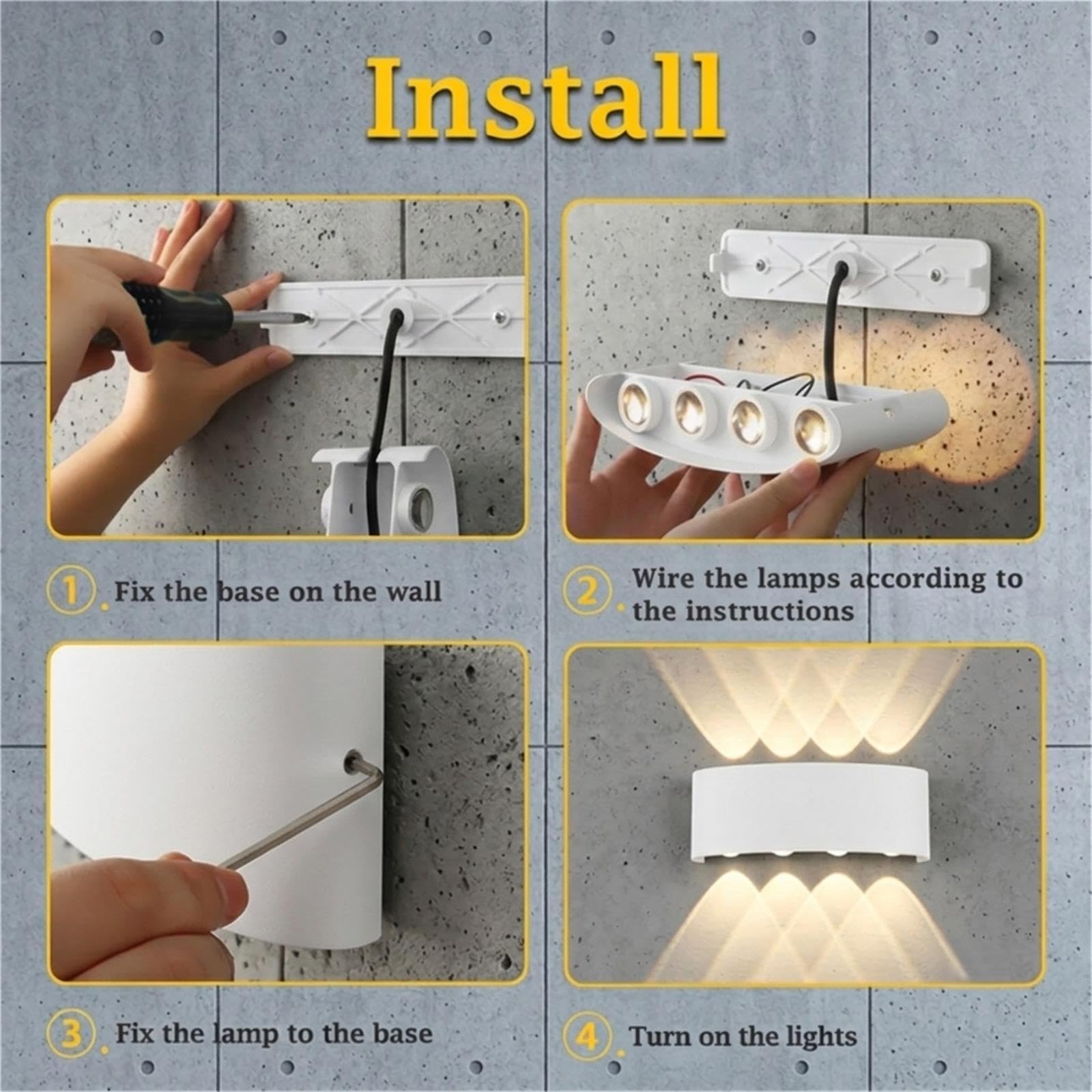 Install

1. Fix the base on the wall

2. Wire the lamps according to the instructions

3. Fix the lamp to the base

4. Turn on the lights