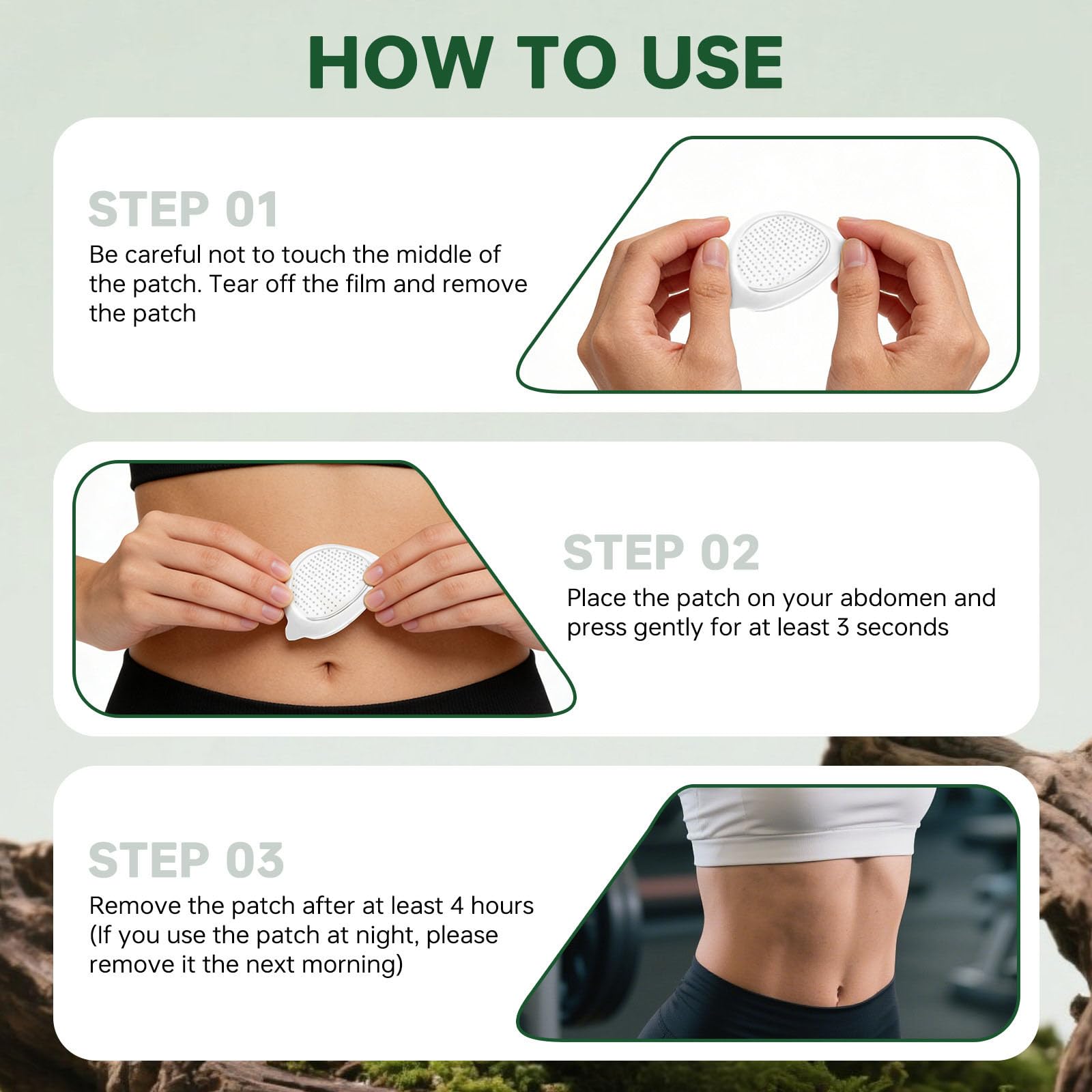 HOW TO USE

STEP 01
Be careful not to touch the middle of the patch. Tear off the film and remove the patch

STEP 02
Place the patch on your abdomen and press gently for at least 3 seconds

STEP 03
Remove the patch after at least 4 hours (If you use the patch at night, please remove it the next morning)