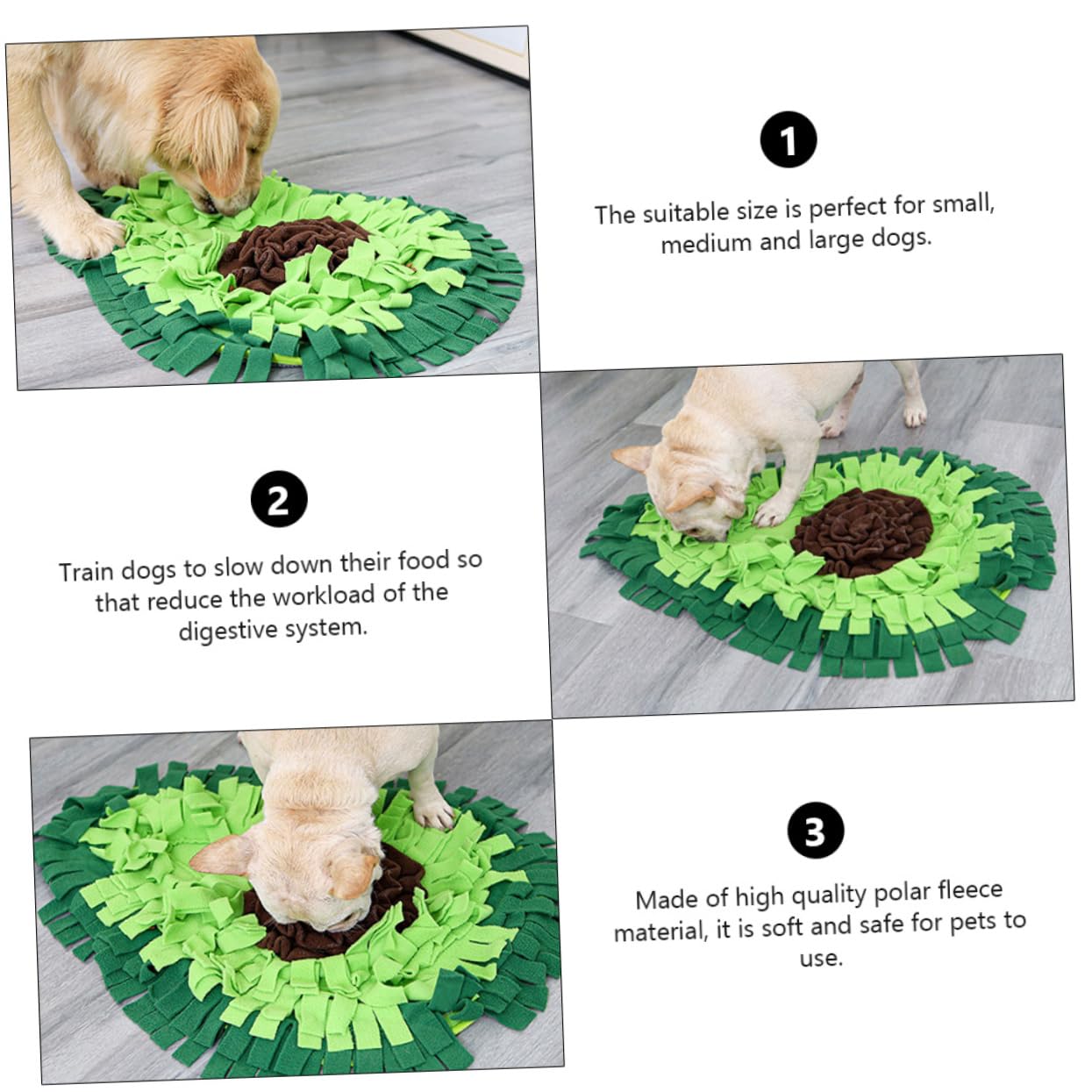 1

The suitable size is perfect for small, medium and large dogs.

2

Train dogs to slow down their food so that reduce the workload of the digestive system.

3

Made of high quality polar fleece material, it is soft and safe for pets to use.