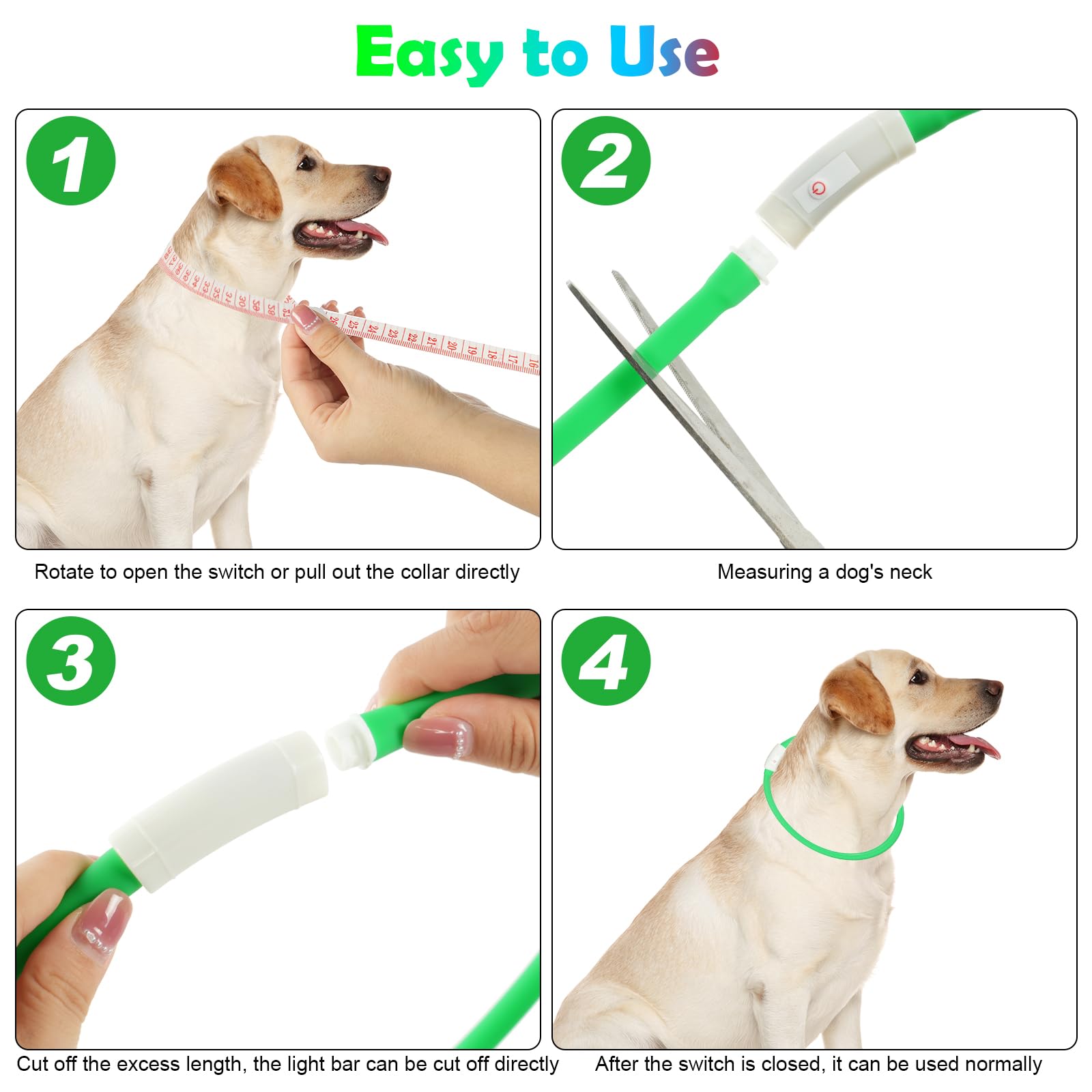 Easy to Use

1

Rotate to open the switch or pull out the collar directly

2

Measuring a dog's neck

3

Cut off the excess length, the light bar can be cut off directly

4

After the switch is closed, it can be used normally