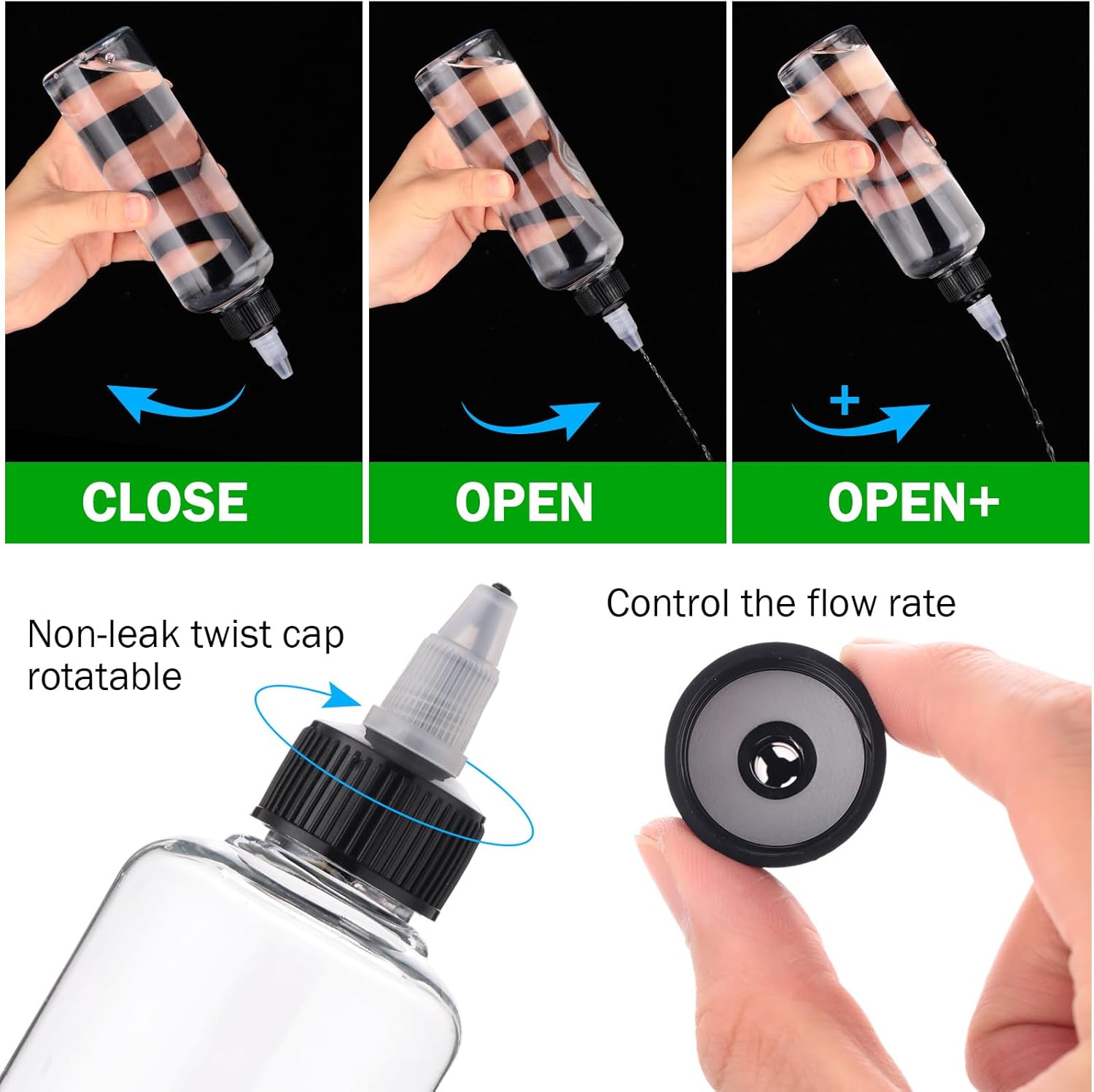 +

CLOSE

OPEN

OPEN+

Non-leak twist cap rotatable

Control the flow rate