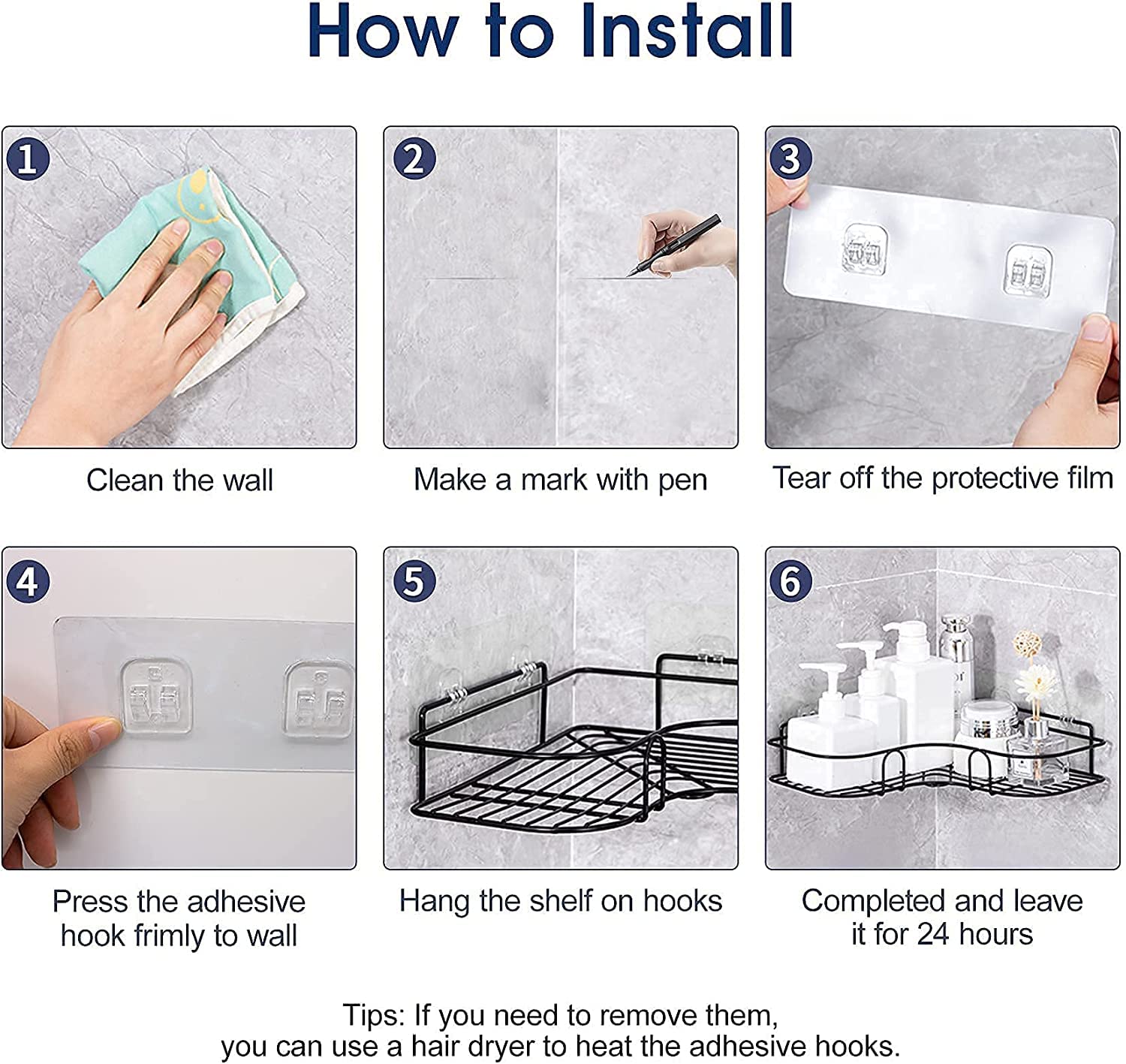 How to Install

1

Clean the wall

2

Make a mark with pen

3

Tear off the protective film

4

Press the adhesive hook frimly to wall

5

Hang the shelf on hooks

6

Completed and leave it for 24 hours

Tips: If you need to remove them, you can use a hair dryer to heat the adhesive hooks.