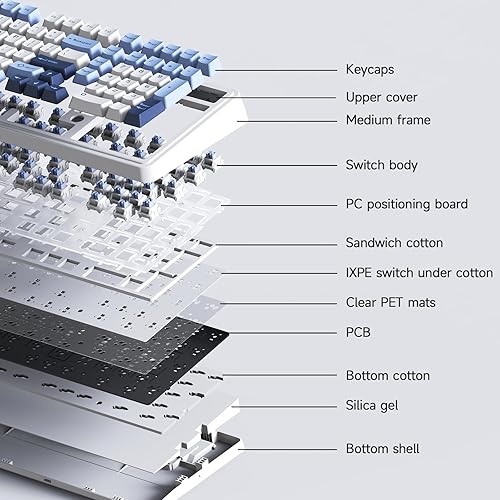 Keycaps
Upper cover
Medium frame
Switch body
PC positioning board
Sandwich cotton
IXPE switch under cotton
Clear PET mats
PCB
Bottom cotton
Silica gel
Bottom shell