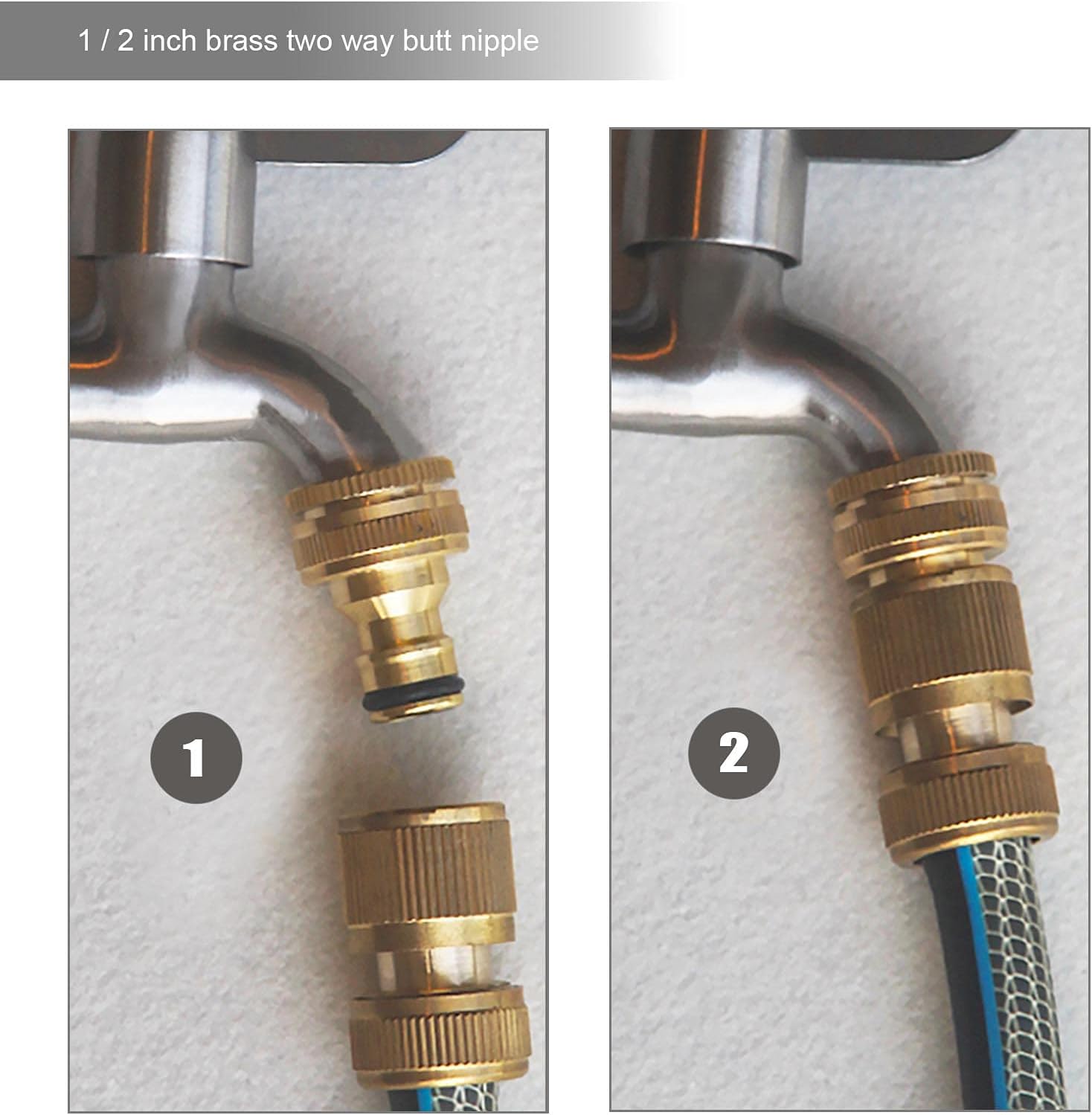 1 / 2 inch brass two way butt nipple

1

2