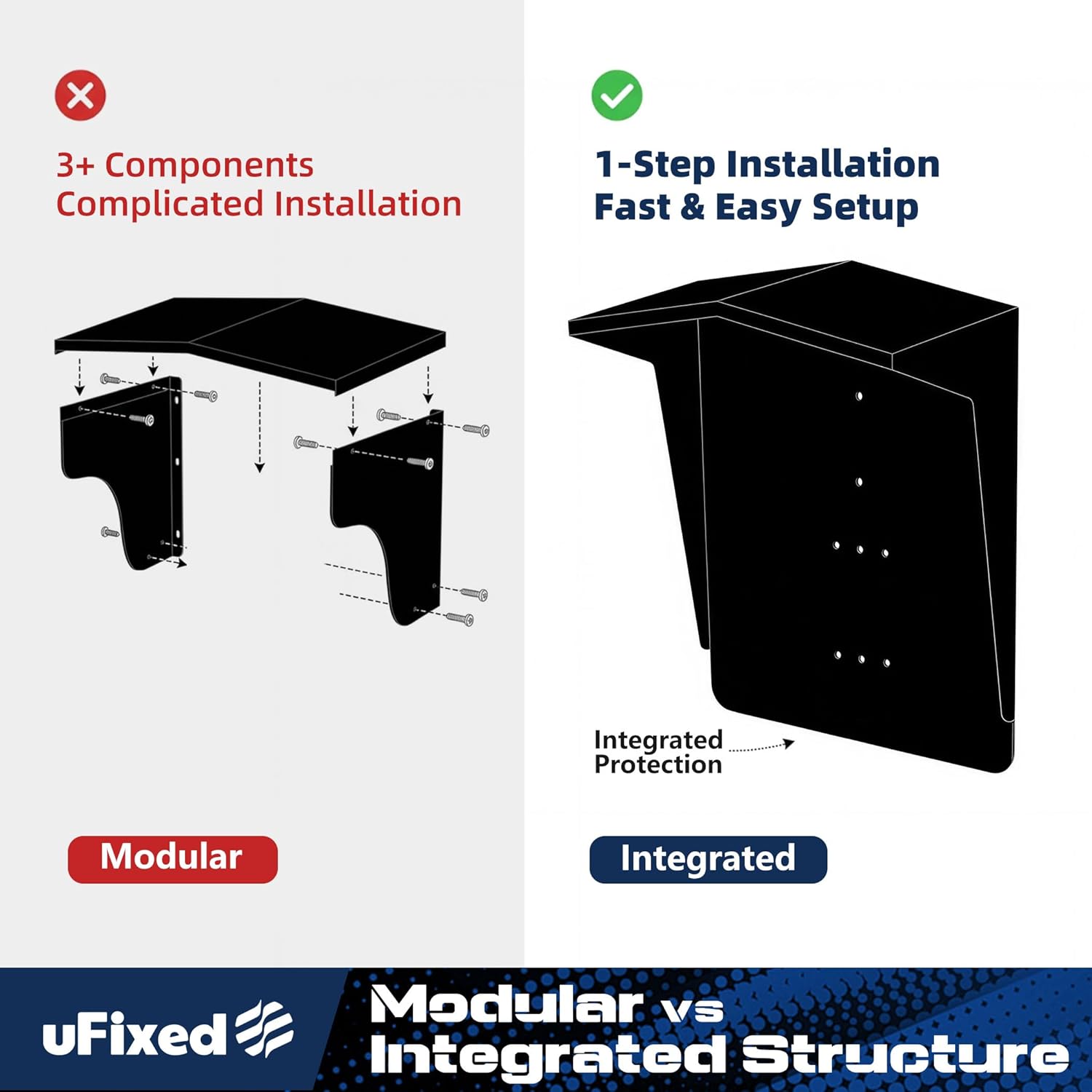 3+ Components
Complicated Installation

Modular

1-Step Installation
Fast & Easy Setup

Integrated Protection

Integrated

uFixed

Modular vs
Integrated Structure