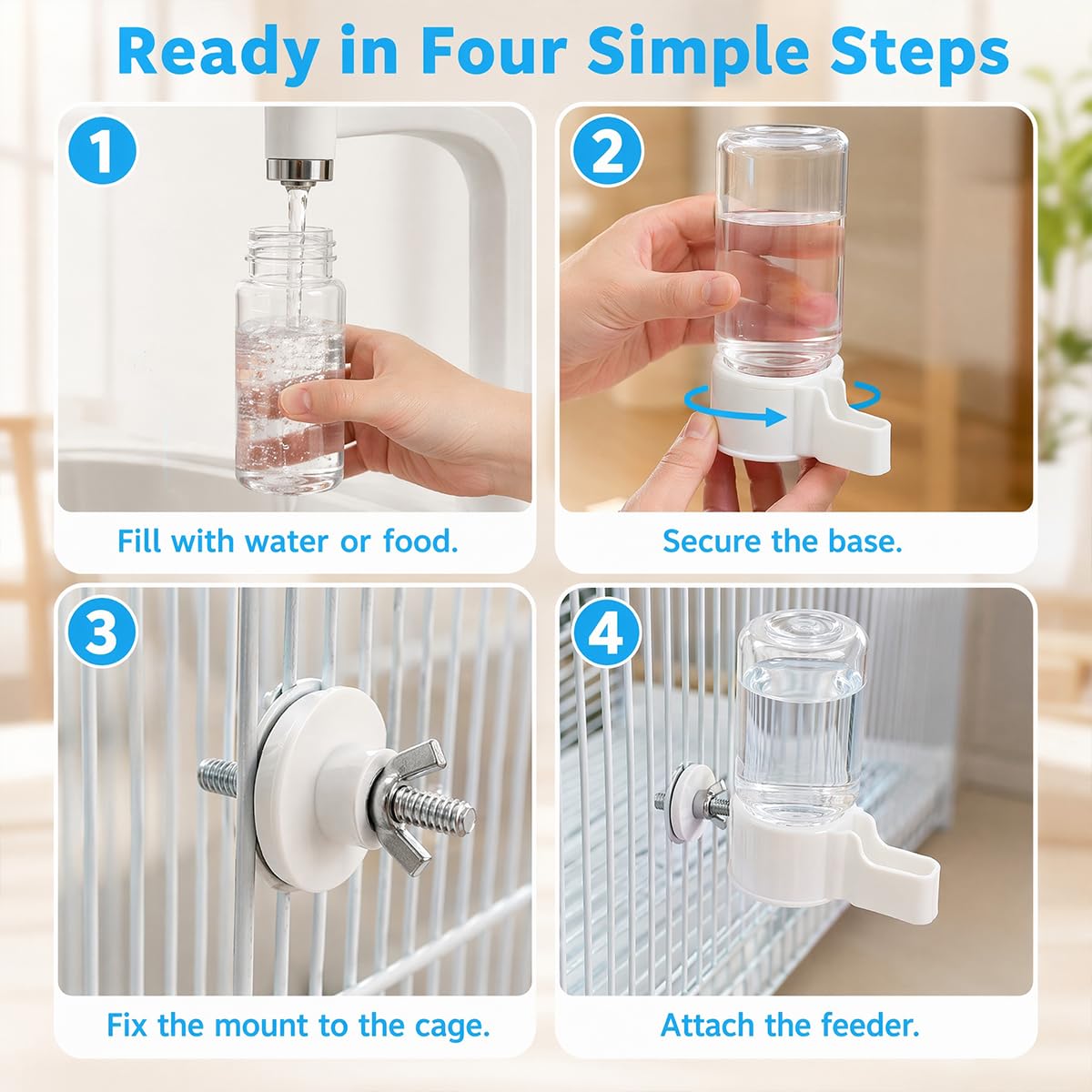 Ready in Four Simple Steps

1

Fill with water or food.

2

Secure the base.

3

Fix the mount to the cage.

4

Attach the feeder.