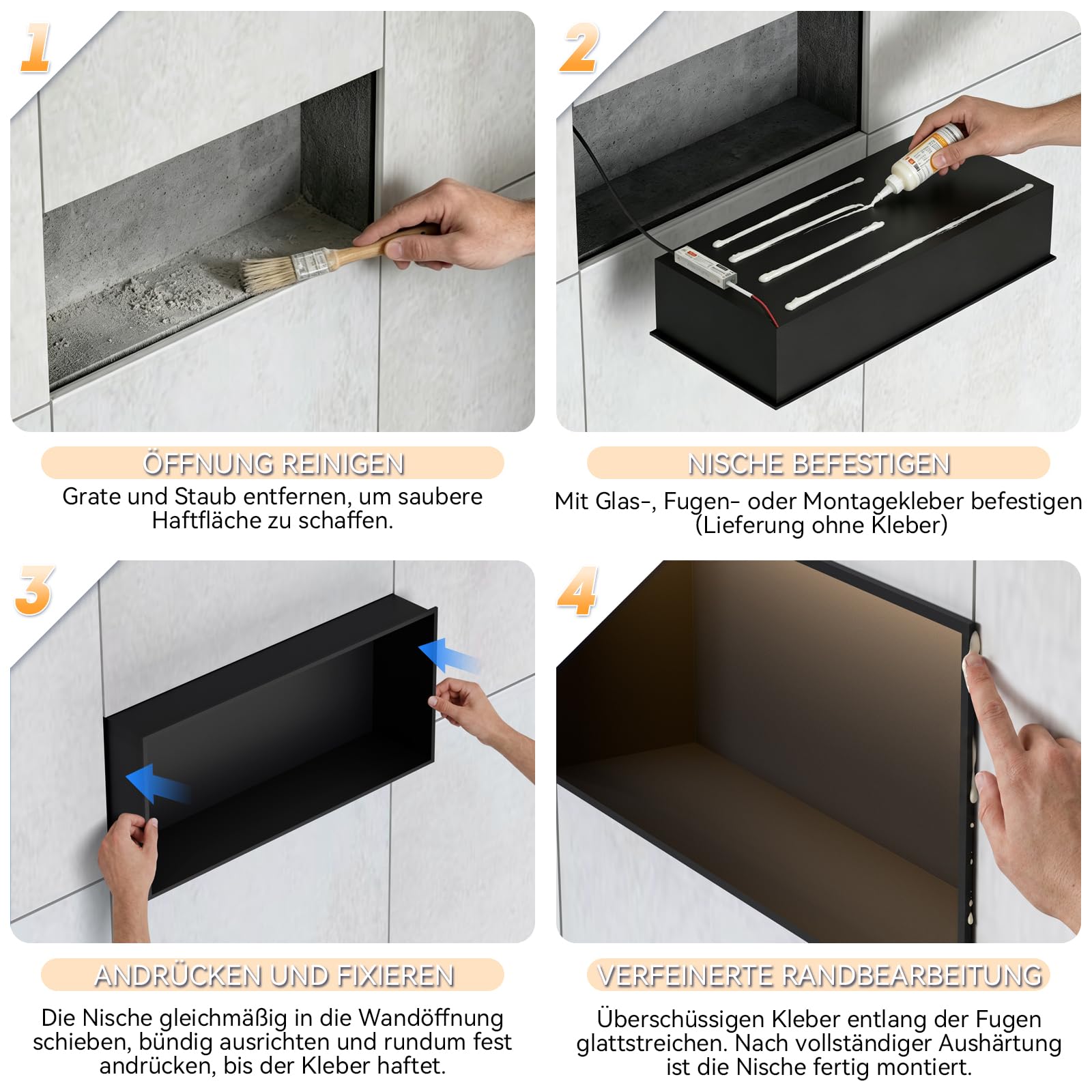 1

ÖFFNUNG REINIGEN

Grate und Staub entfernen, um saubere Haftfläche zu schaffen.

2

NISCHE BEFESTIGEN

Mit Glas-, Fugen- oder Montagekleber befestigen (Lieferung ohne Kleber)

3

ANDRÜCKEN UND FIXIEREN

Die Nische gleichmäßig in die Wandöffnung schieben, bündig ausrichten und rundum fest andrücken, bis der Kleber haftet.

4

VERFEINERTE RANDBEARBEITUNG

Überschüssigen Kleber entlang der Fugen glattstreichen. Nach vollständiger Aushärtung ist die Nische fertig montiert.