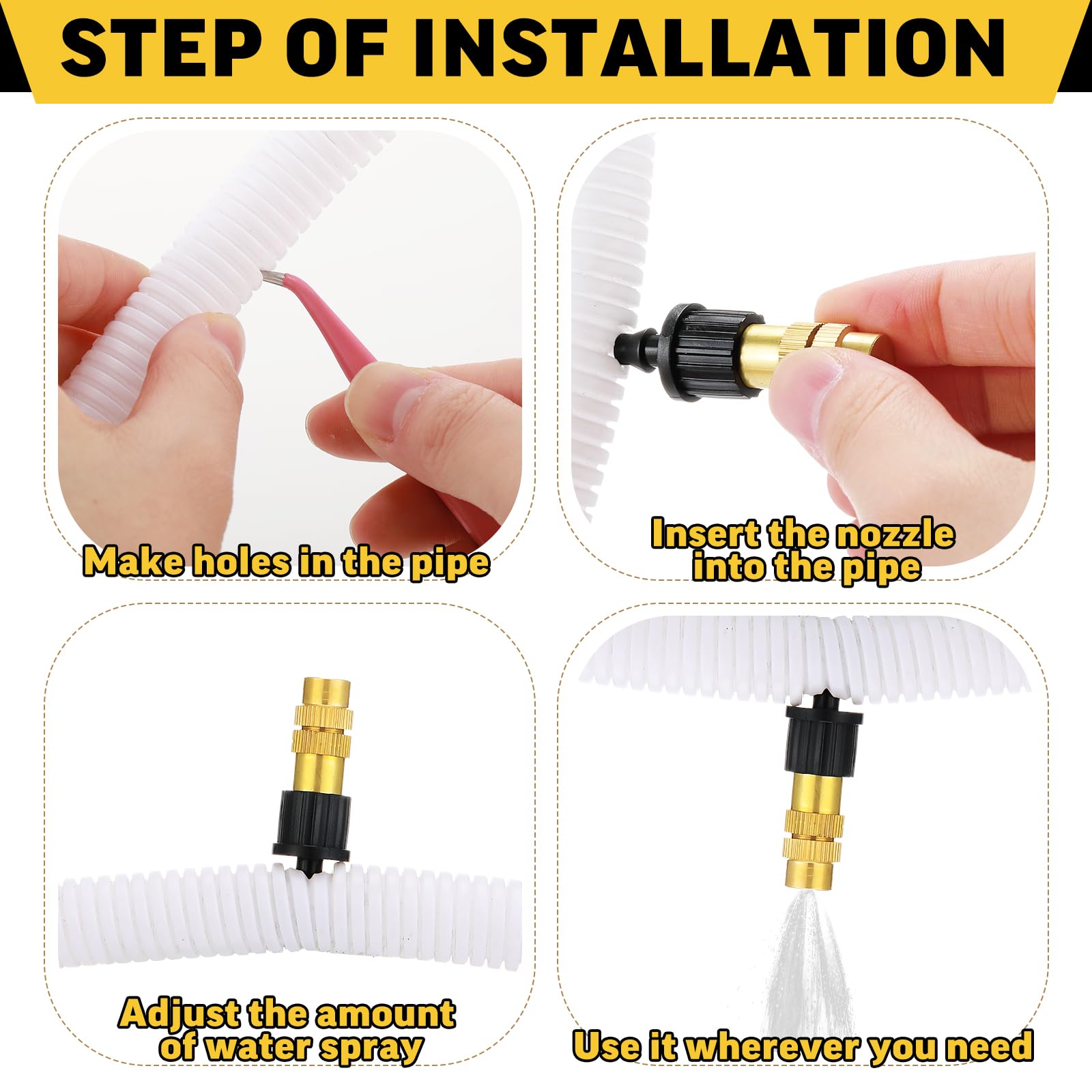 STEP OF INSTALLATION

Make holes in the pipe

Insert the nozzle into the pipe

Adjust the amount of water spray

Use it wherever you need