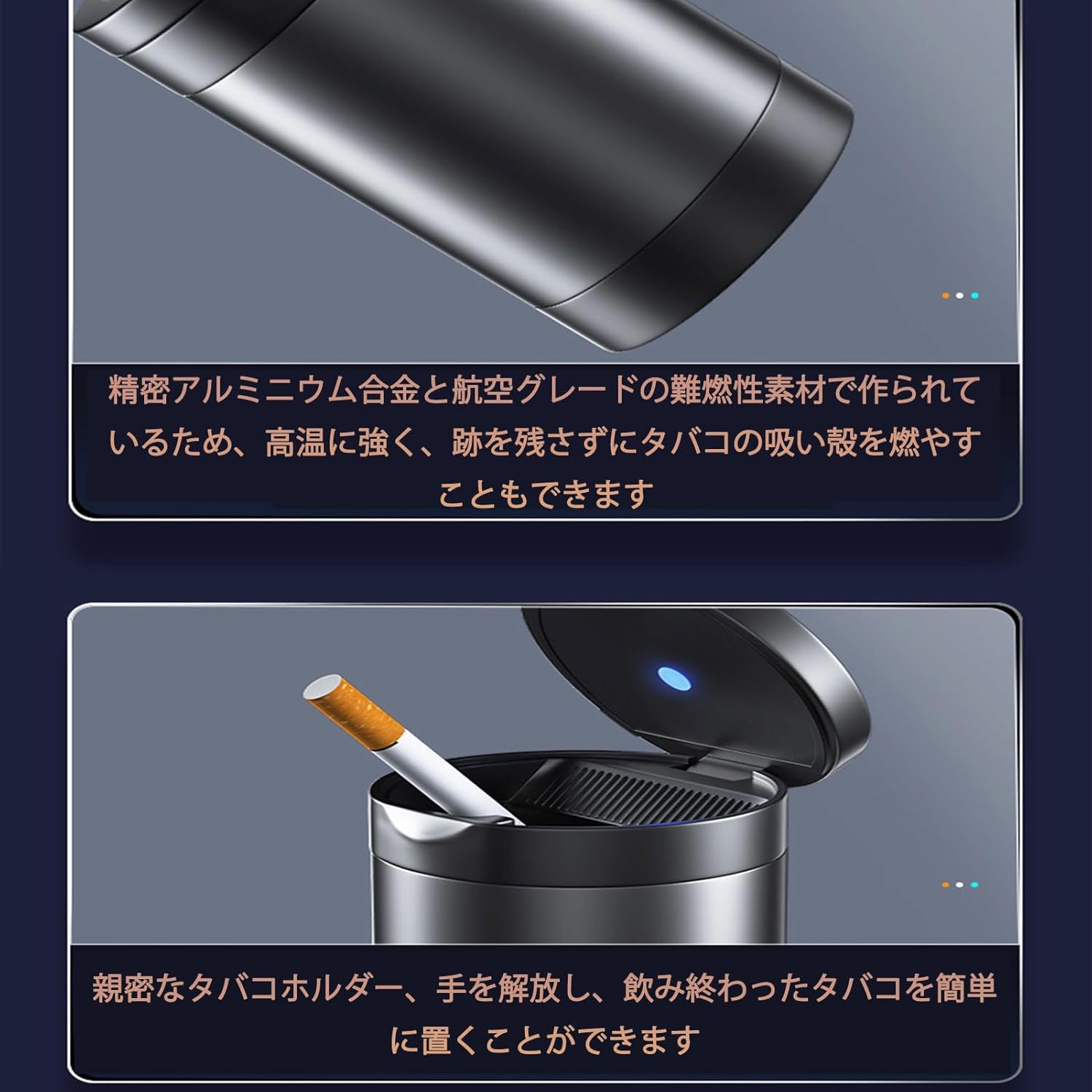 精密アルミニウム合金と航空グレードの難燃性素材で作られているため、高温に強く、跡を残さずにタバコの吸い殻を燃やすこともできます

親密なタバコホルダー、手を解放し、飲み終わったタバコを簡単に置くことができます