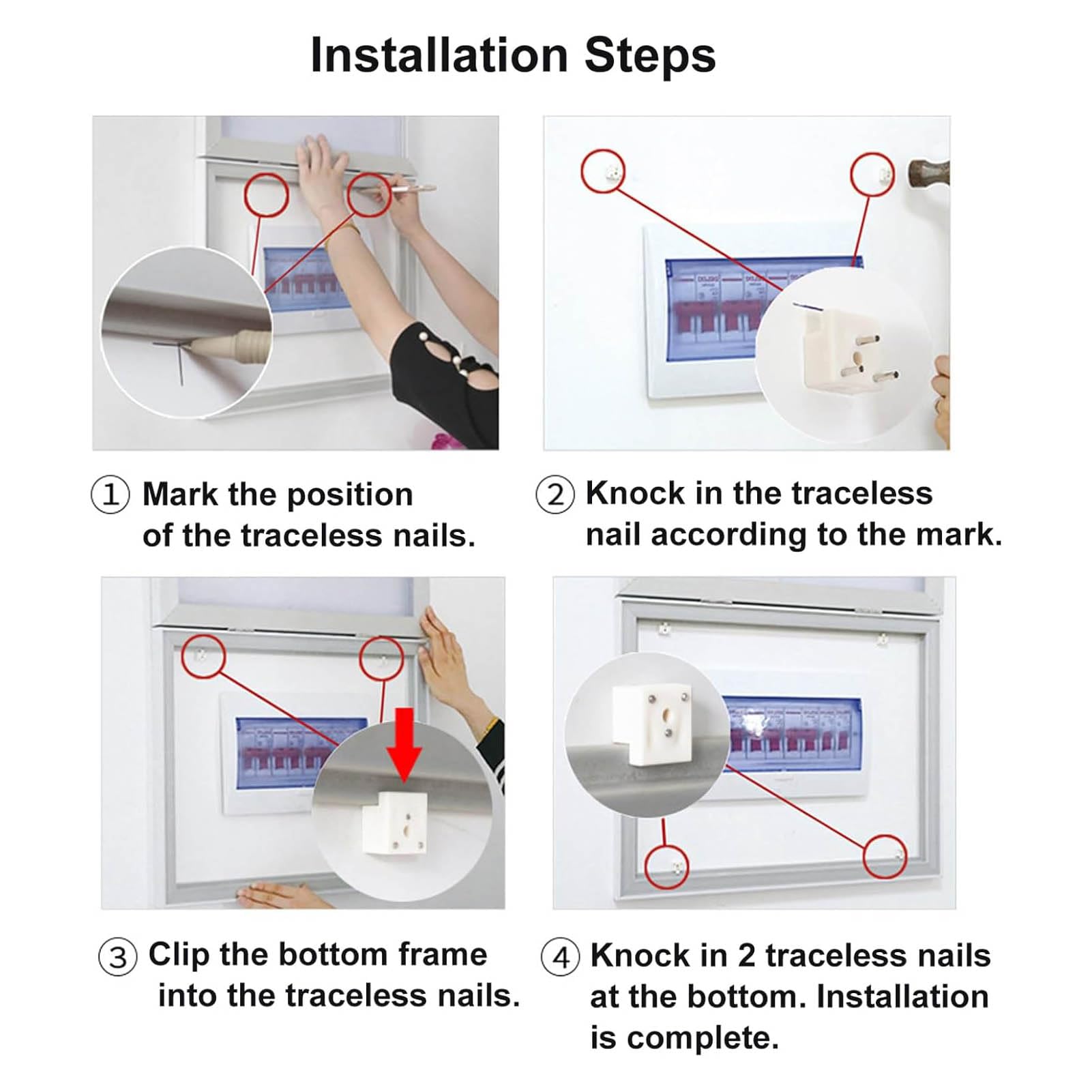 Installation Steps

① Mark the position of the traceless nails.

② Knock in the traceless nail according to the mark.

③ Clip the bottom frame into the traceless nails.

④ Knock in 2 traceless nails at the bottom. Installation is complete.