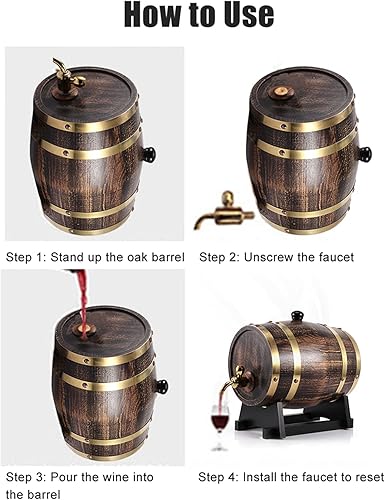 How to Use

Step 1: Stand up the oak barrel

Step 2: Unscrew the faucet

Step 3: Pour the wine into the barrel

Step 4: Install the faucet to reset