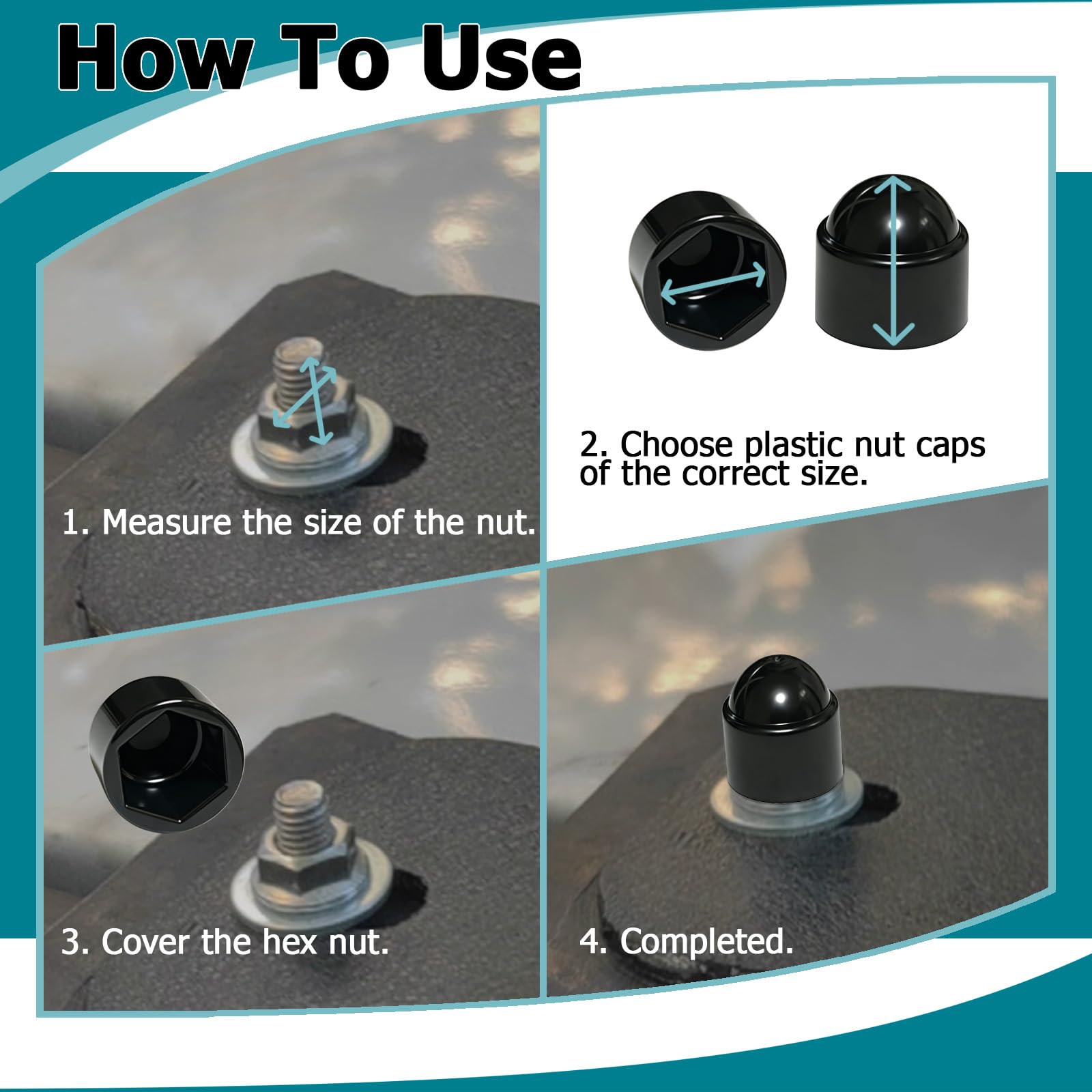 How To Use

1. Measure the size of the nut.

2. Choose plastic nut caps of the correct size.

3. Cover the hex nut.

4. Completed.