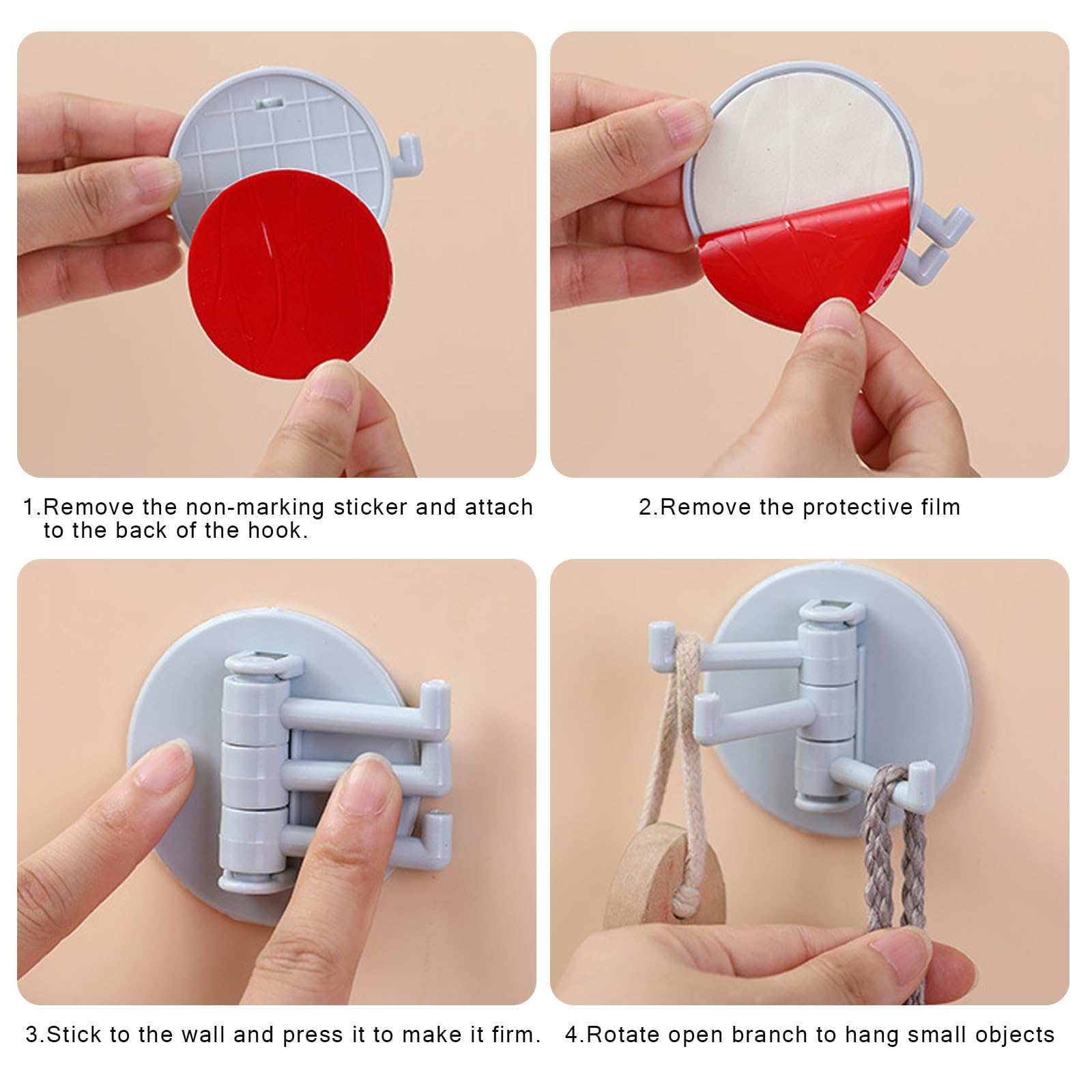 1.Remove the non-marking sticker and attach to the back of the hook.

2.Remove the protective film

3.Stick to the wall and press it to make it firm.

4.Rotate open branch to hang small objects