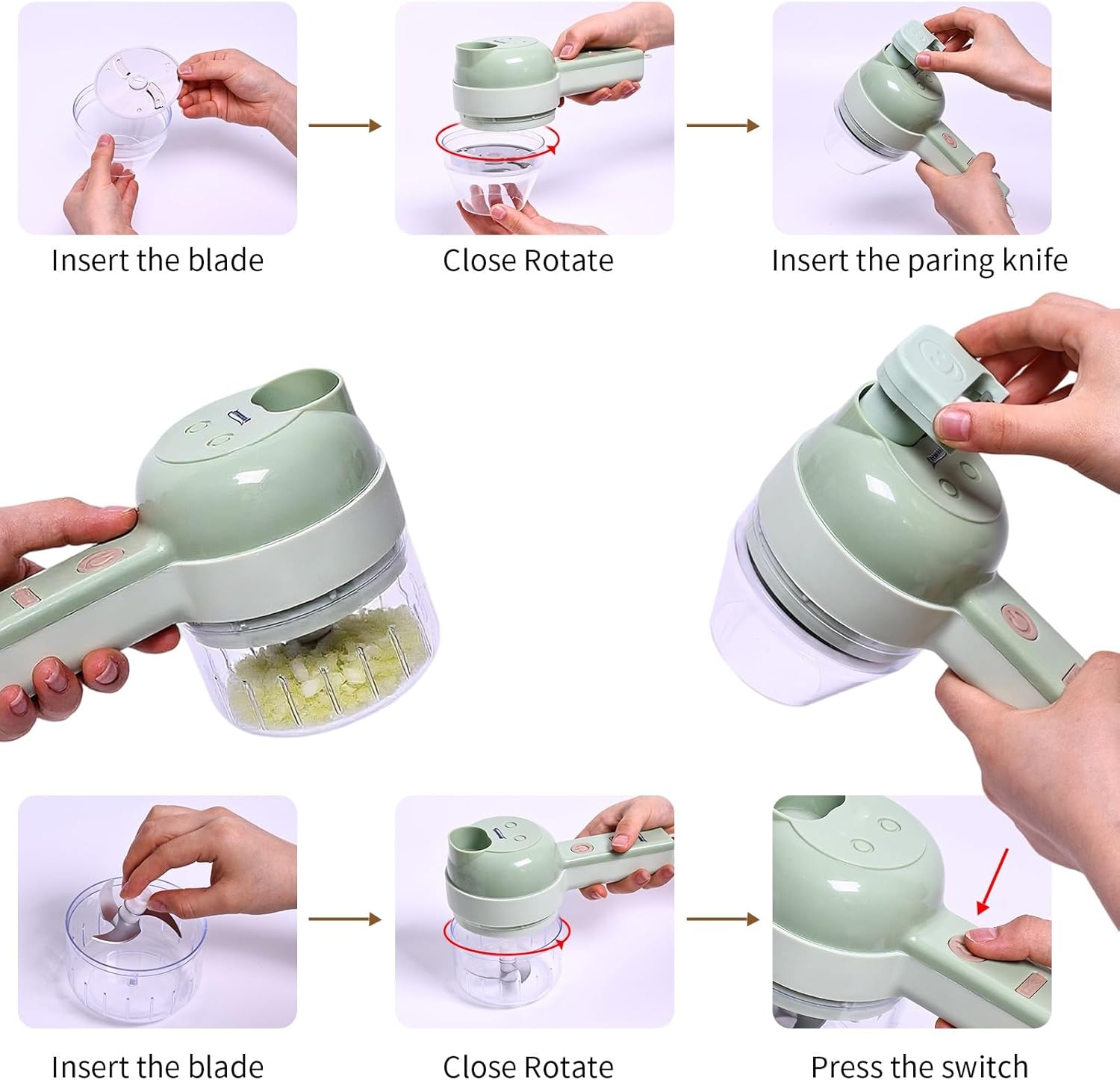 Insert the blade

Close Rotate

Insert the paring knife

Insert the blade

Close Rotate

Press the switch