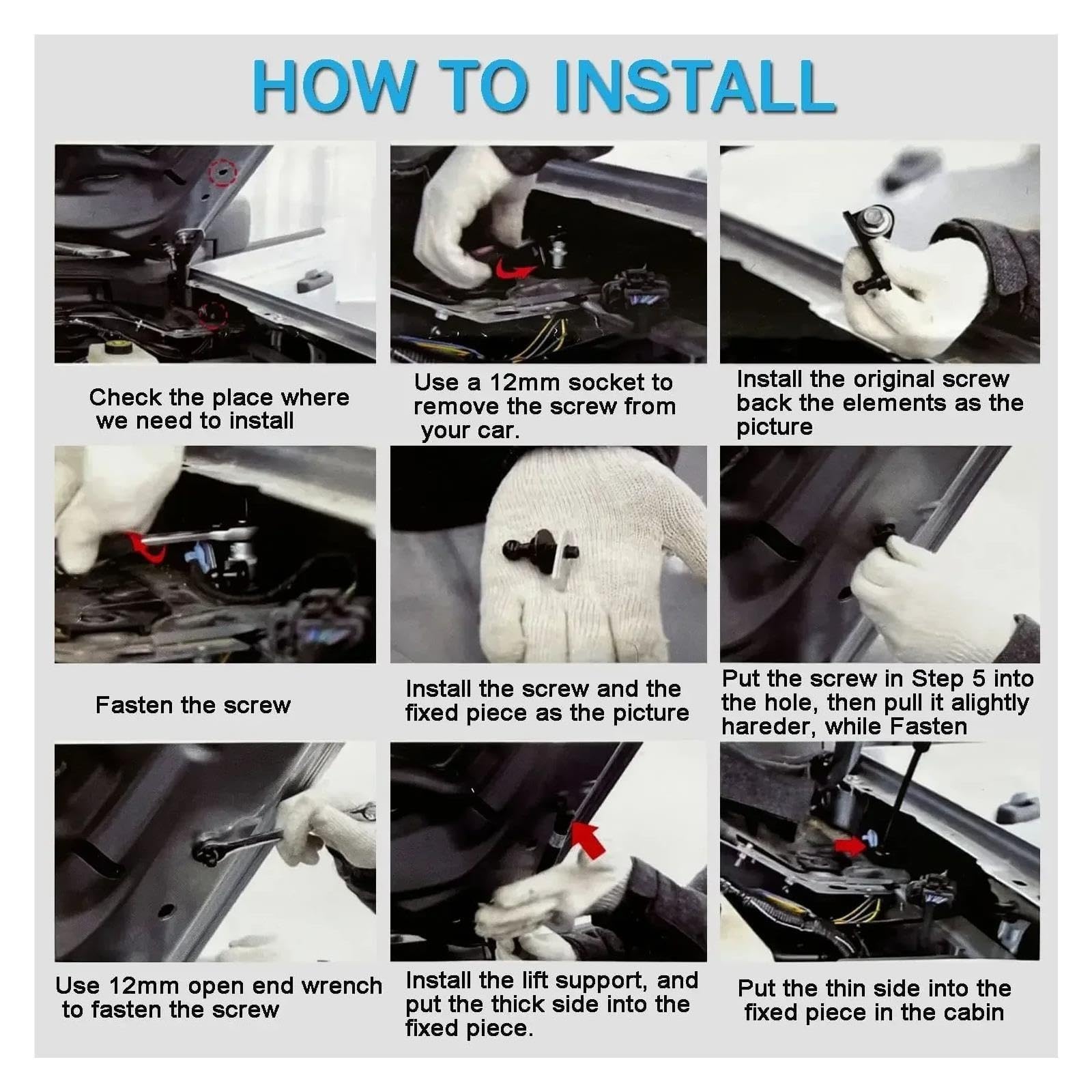 HOW TO INSTALL

Check the place where we need to install

Use a 12mm socket to remove the screw from your car.

Install the original screw back the elements as the picture

Fasten the screw

Install the screw and the fixed piece as the picture

Put the screw in Step 5 into the hole, then pull it alightly hareder, while Fasten

Use 12mm open end wrench to fasten the screw

Install the lift support, and put the thick side into the fixed piece.

Put the thin side into the fixed piece in the cabin