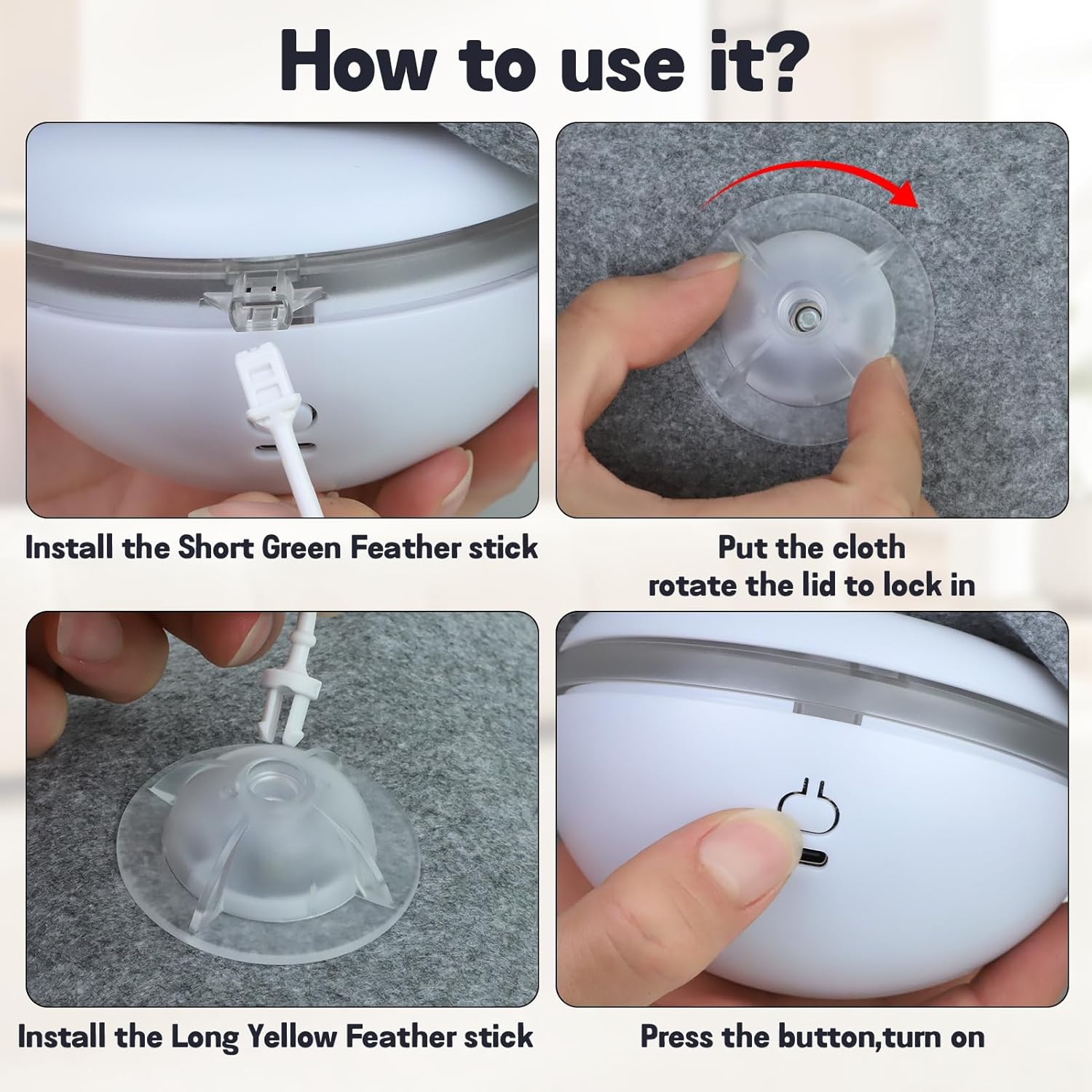 How to use it?

Install the Short Green Feather stick

Put the cloth
rotate the lid to lock in

Install the Long Yellow Feather stick

Press the button,turn on