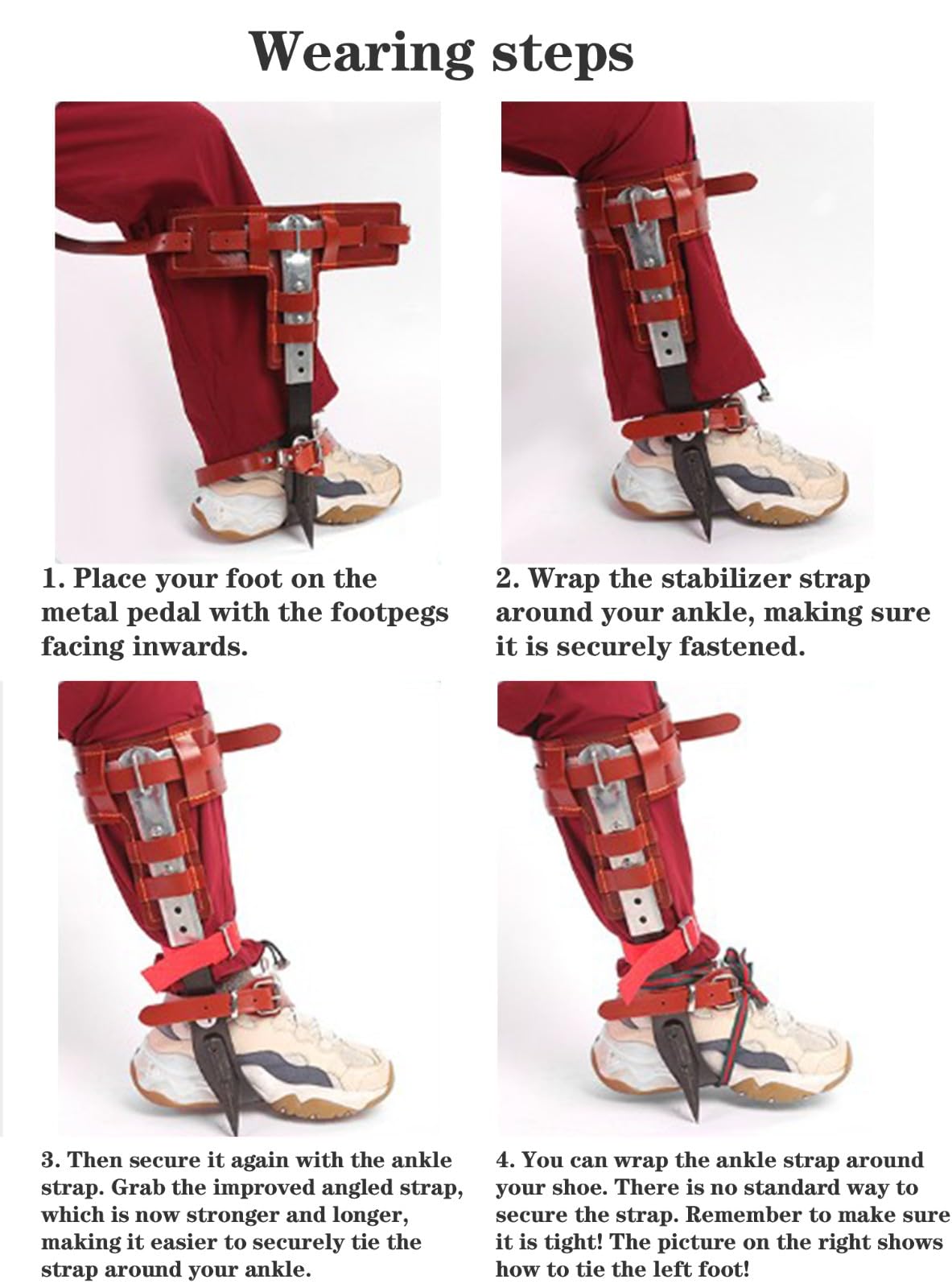 Wearing steps

1. Place your foot on the metal pedal with the footpegs facing inwards.

2. Wrap the stabilizer strap around your ankle, making sure it is securely fastened.

3. Then secure it again with the ankle strap. Grab the improved angled strap, which is now stronger and longer, making it easier to securely tie the strap around your ankle.

4. You can wrap the ankle strap around your shoe. There is no standard way to secure the strap. Remember to make sure it is tight! The picture on the right shows how to tie the left foot!