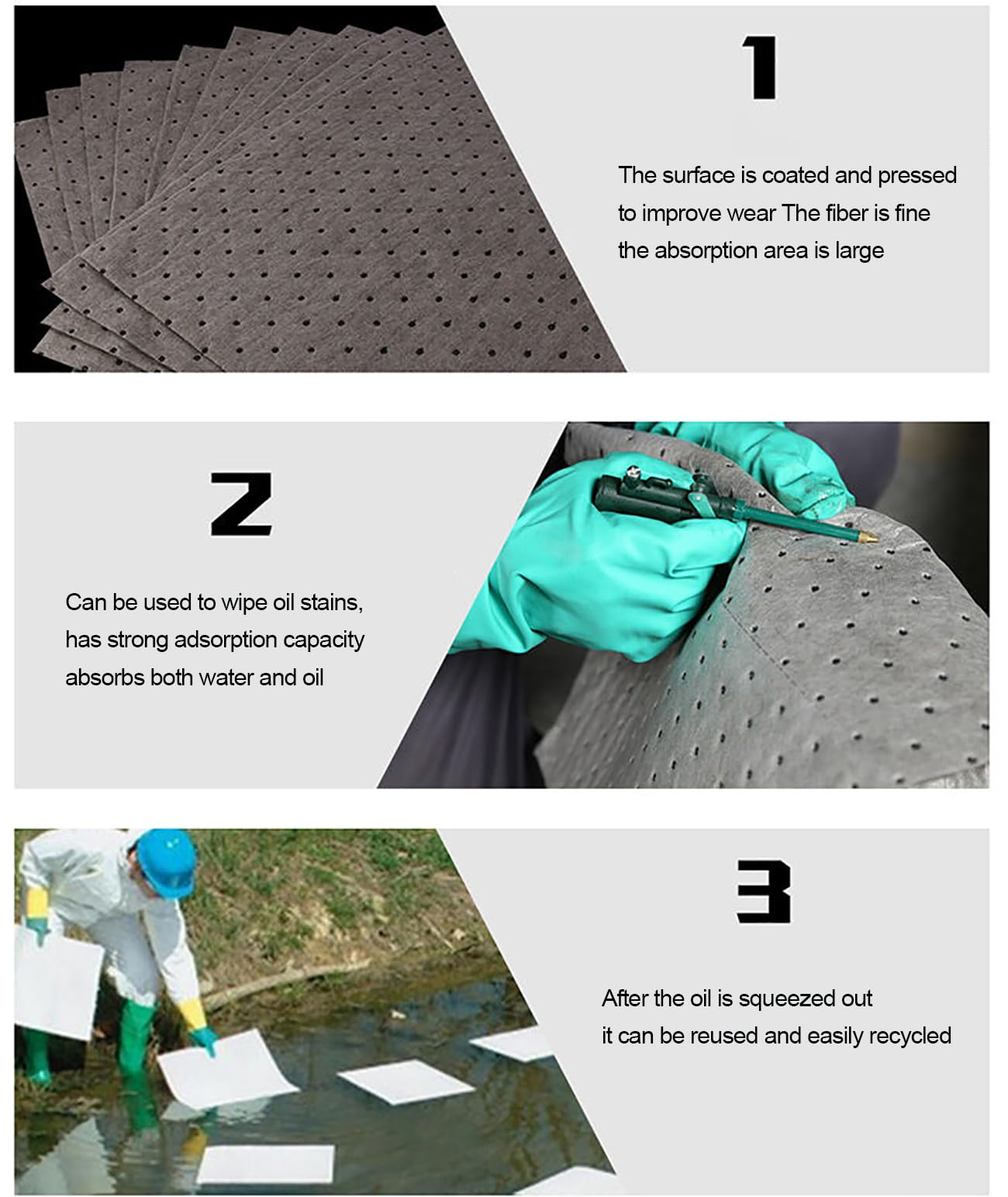 1

The surface is coated and pressed to improve wear The fiber is fine the absorption area is large

2

Can be used to wipe oil stains, has strong adsorption capacity absorbs both water and oil

3

After the oil is squeezed out it can be reused and easily recycled